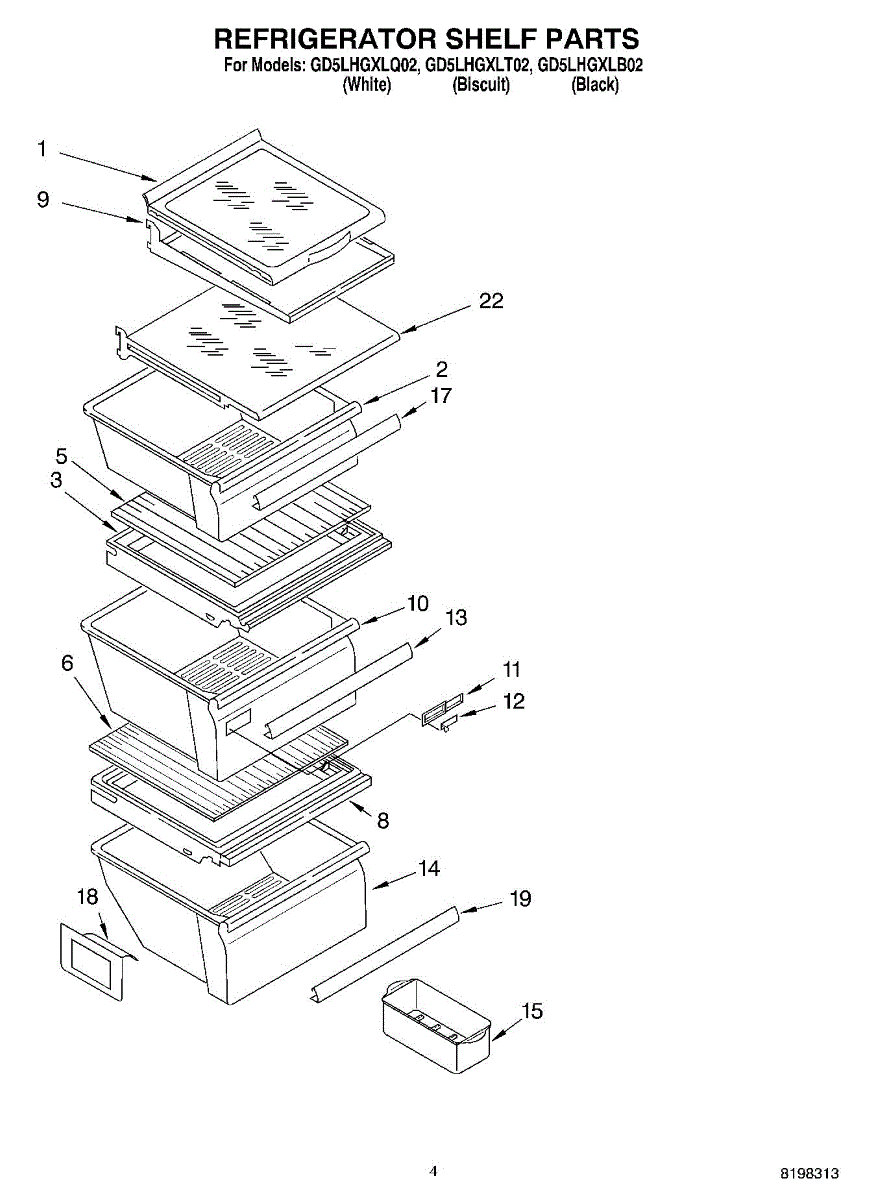 REFRIGERATOR SHELF PARTS
For Models: GD5LHGXLQ02, GD5LHGXLT02, GD5LHGXLB02
(White) (Biscuit) (Black)

1
9
22
2
17
5
3
10
13
6
11
12
8
14
18
19
15

4

8198313