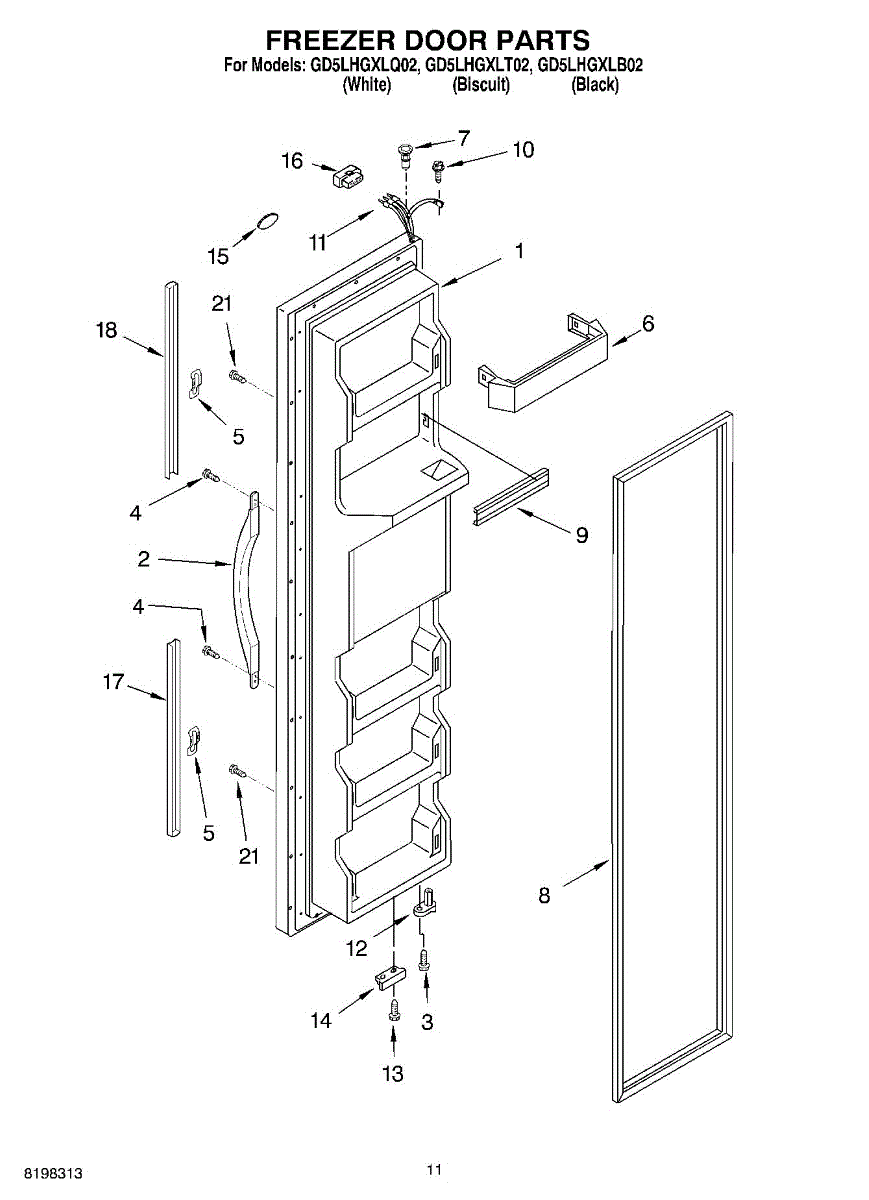 FREEZER DOOR PARTS
For Models: GD5LHGXLQ02, GD5LHGXLT02, GD5LHGXLB02
(White) (Biscuit) (Black)

7
16
10
11
15
1
21
18
6
5
4
9
2
4
17
5
21
8
12
14
3
13

8198313
11