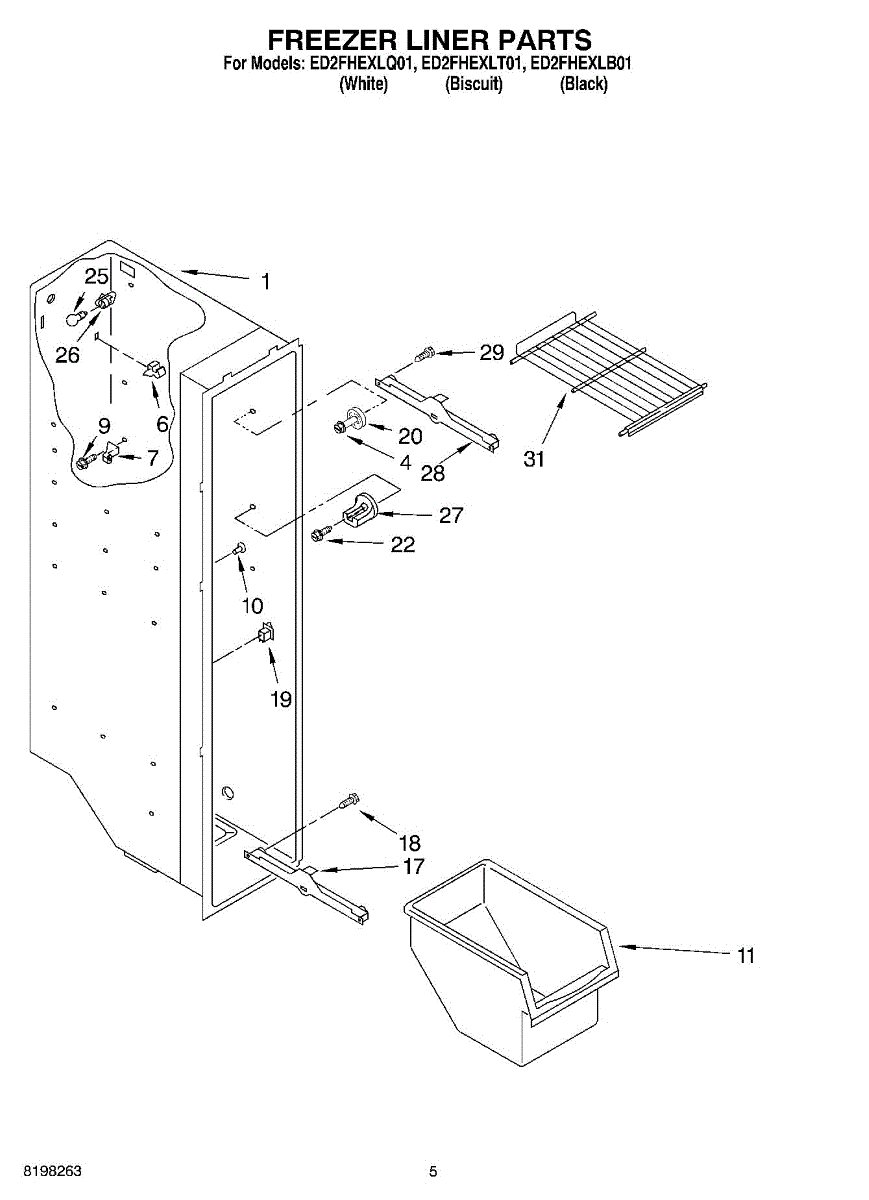 FREEZER LINER PARTS
For Models: ED2FHEXLQ01, ED2FHEXLT01, ED2FHEXLB01
(White) (Biscuit) (Black)

1
25
26
6
9
7
29
20
4
28
31
27
22
10
19
18
17
11

8198263
5