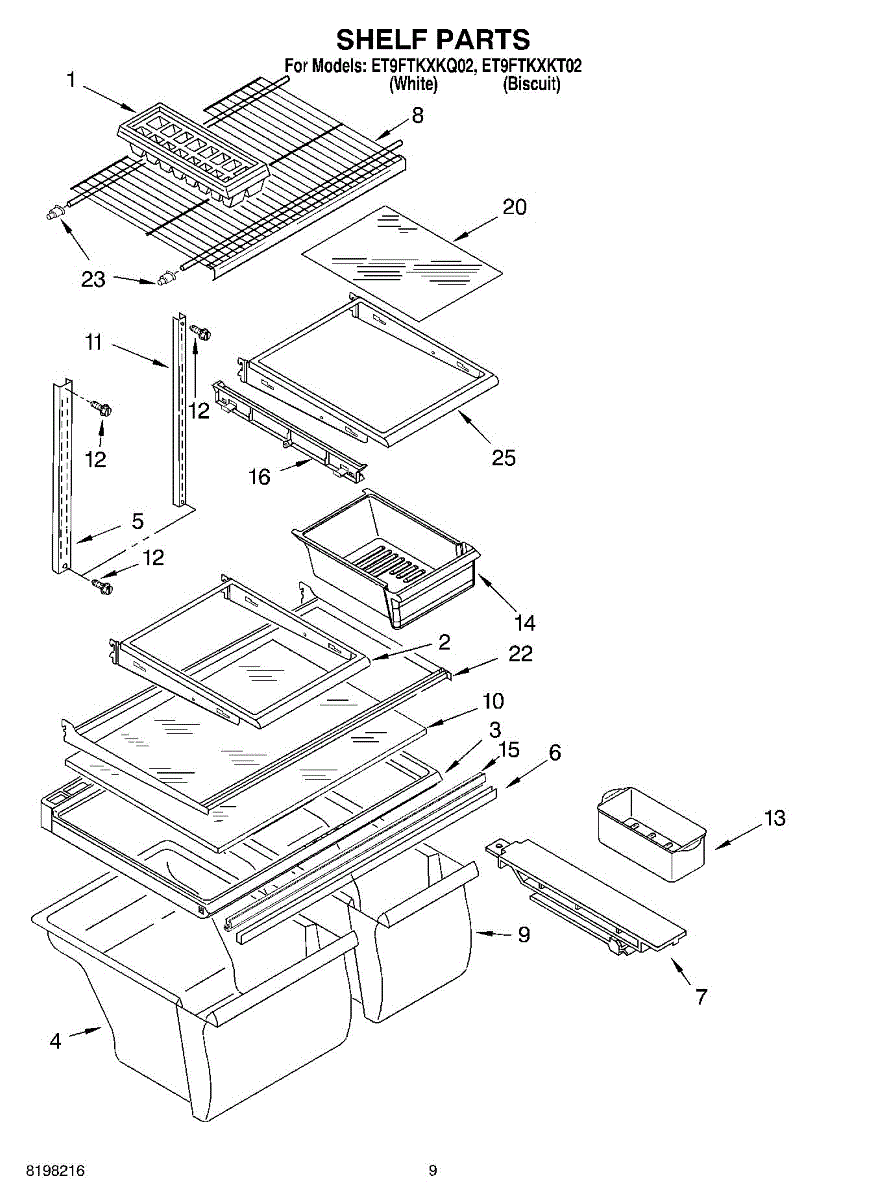 SHELF PARTS
For Models: ET9FTKXKQ02, ET9FTKXKT02
(White) (Biscuit)

1
8
20
23
11
12
12
25
16
5
12
14
2
22
10
3
15
6
13
9
7
4

8198216
9