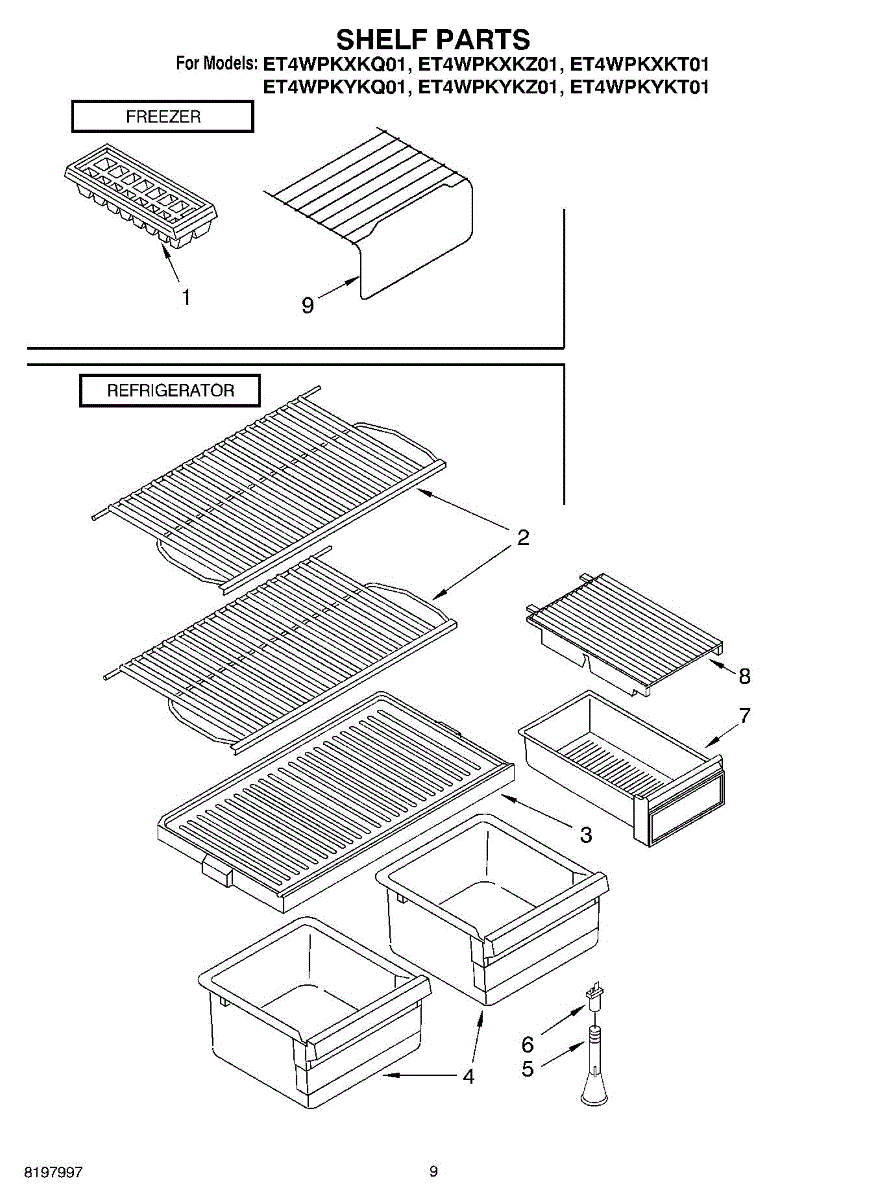 SHELF PARTS
For Models: ET4WPKXKQ01, ET4WPKXKZ01, ET4WPKXKT01
ET4WPKYKQ01, ET4WPKYKZ01, ET4WPKYKT01

FREEZER

1

9

REFRIGERATOR

2

8

7

3

6

5

4

8197997

9