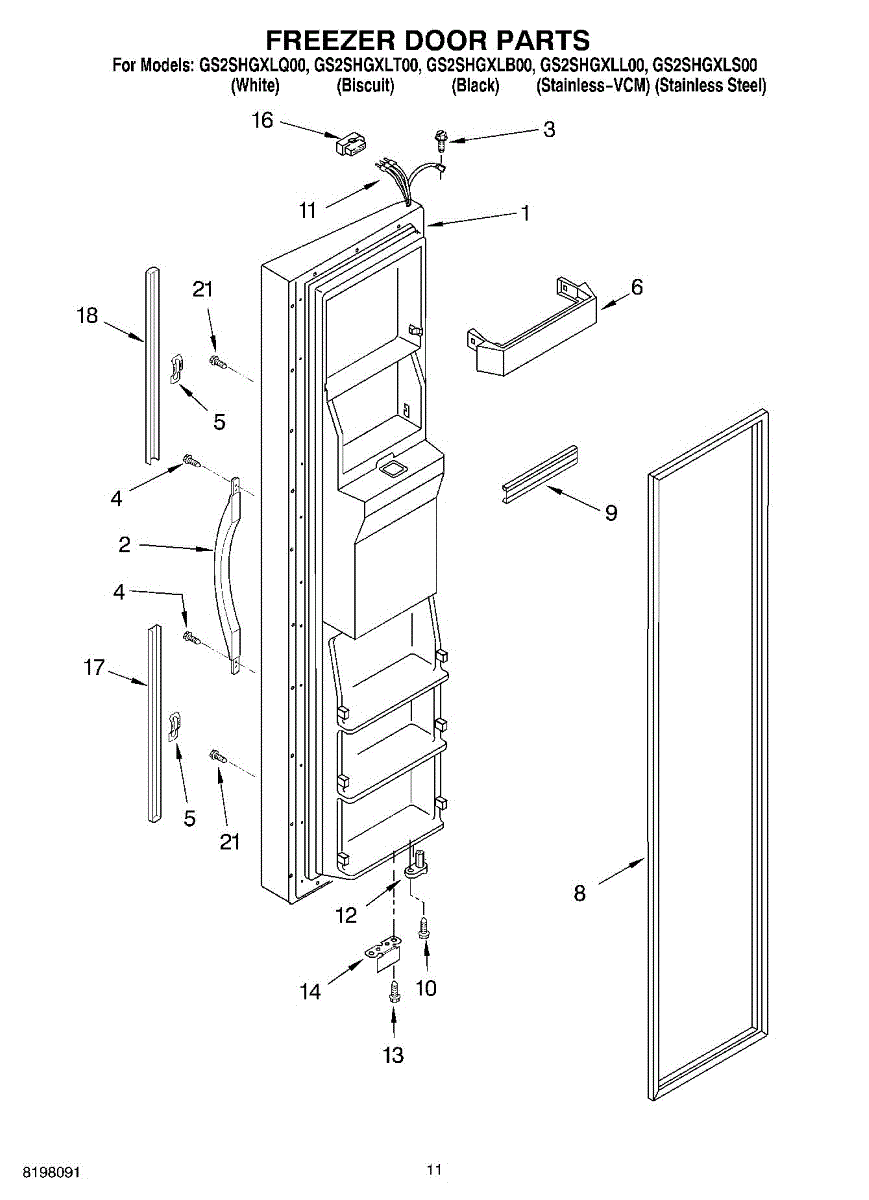 FREEZER DOOR PARTS

For Models: GS2SHGXLQ00, GS2SHGXLT00, GS2SHGXLB00, GS2SHGXLL00, GS2SHGXLS00
(White) (Biscuit) (Black) (Stainless–VCM) (Stainless Steel)

16
3
11
1
21
18
6
5
4
9
2
4
17
5
21
8
12
14
10
13

8198091

11