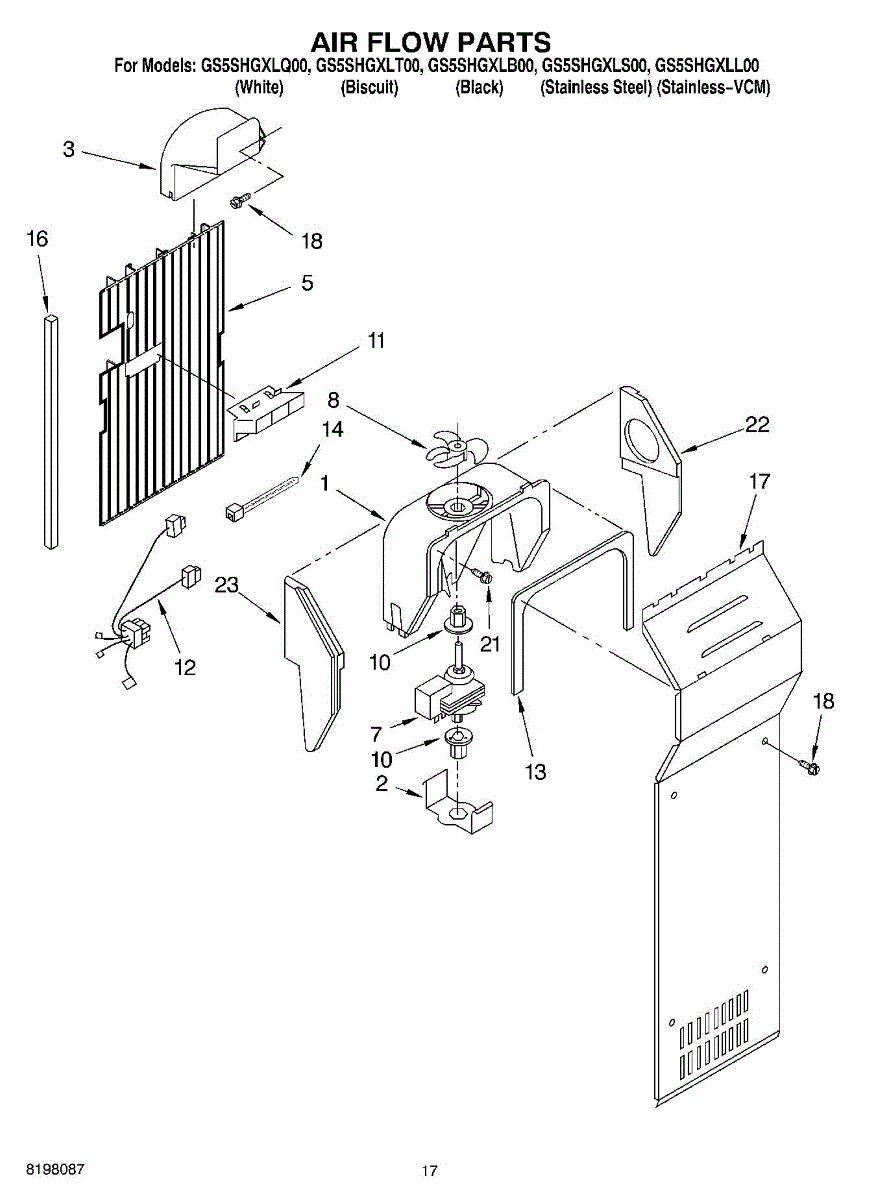 AIR FLOW PARTS
For Models: GS5SHGXLQ00, GS5SHGXLT00, GS5SHGXLB00, GS5SHGXLS00, GS5SHGXLL00
(White) (Biscuit) (Black) (Stainless Steel) (Stainless–VCM)

3
18
16
5
11
8
14
22
1
17
23
21
10
12
7
10
13
18
2

8198087
17