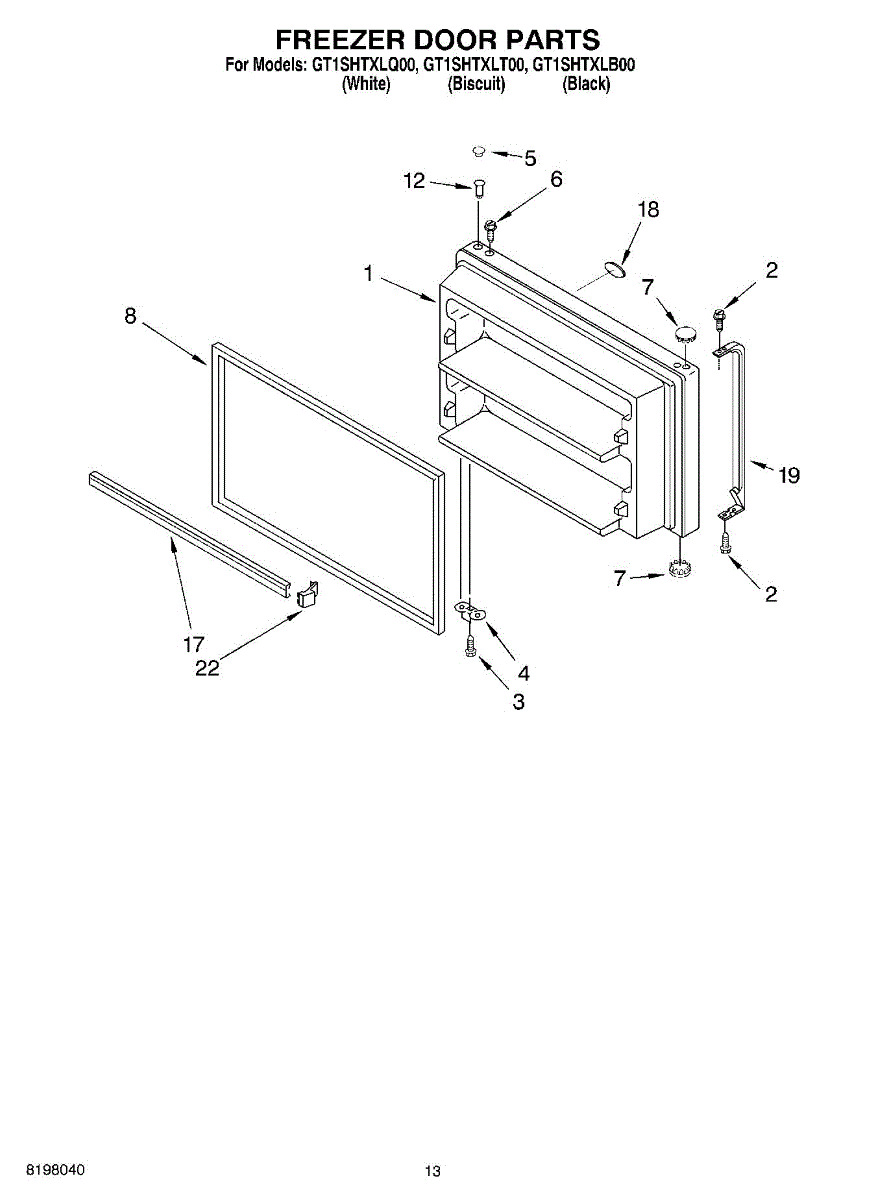 FREEZER DOOR PARTS
For Models: GT1SHTXLQ00, GT1SHTXLT00, GT1SHTXLB00
(White) (Biscuit) (Black)

5
12
6
18
1
2
7
8
19
7
2
17
22
4
3

8198040
13