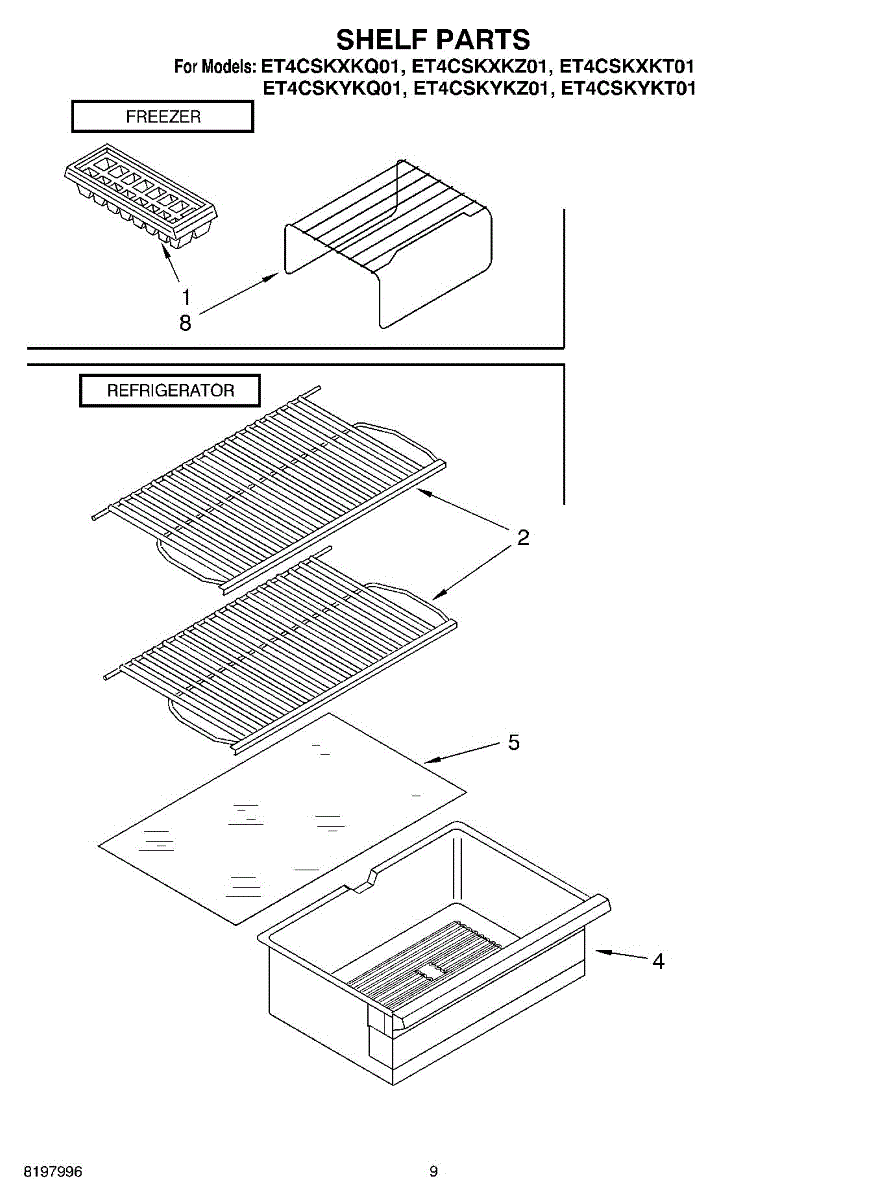 SHELF PARTS
For Models: ET4CSKXKQ01, ET4CSKXKZ01, ET4CSKXKT01
ET4CSKYKQ01, ET4CSKYKZ01, ET4CSKYKT01

FREEZER

1
8

REFRIGERATOR

2

5

4

8197996

9