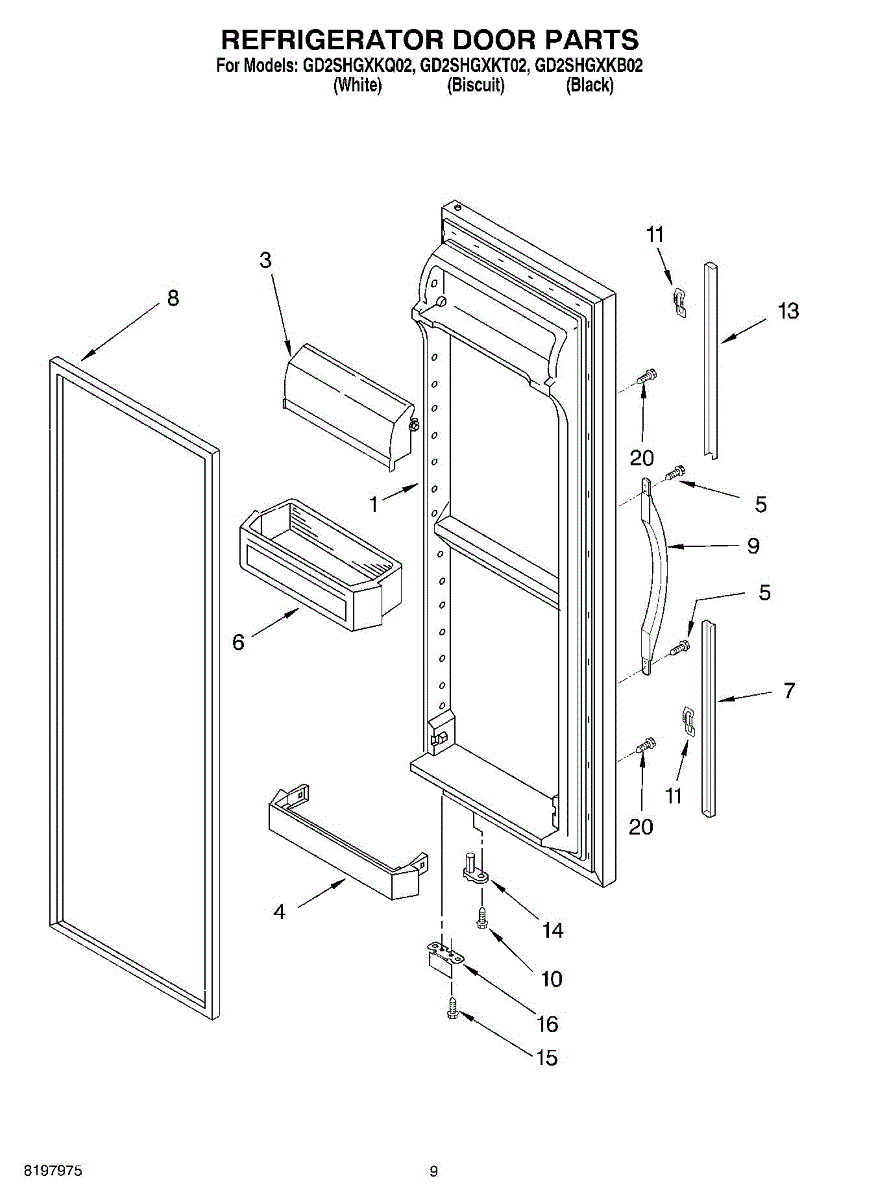 REFRIGERATOR DOOR PARTS
For Models: GD2SHGXKQ02, GD2SHGXKT02, GD2SHGXKB02
(White) (Biscuit) (Black)

11
3
8
13
20
1
5
9
5
6
7
11
20
4
14
10
16
15

8197975
9