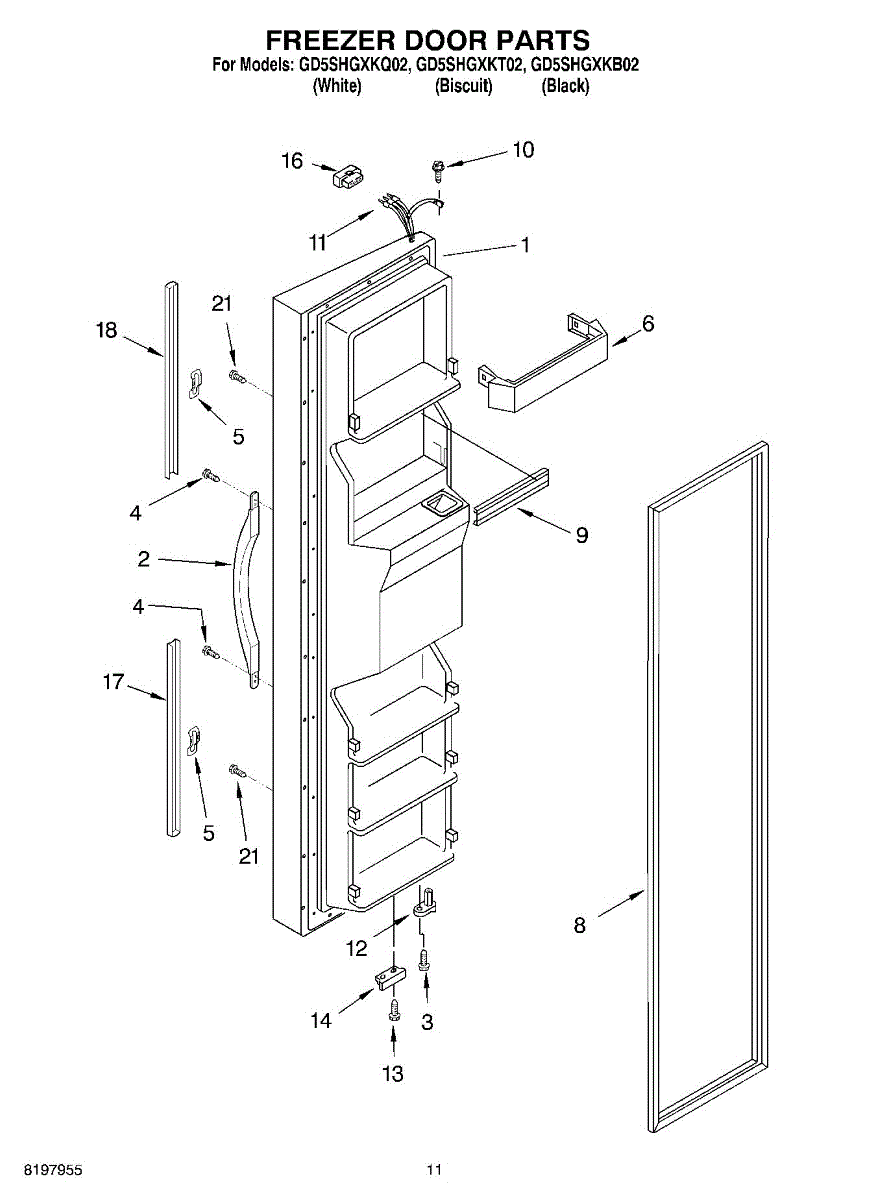 FREEZER DOOR PARTS
For Models: GD5SHGXKQ02, GD5SHGXKT02, GD5SHGXKB02
(White) (Biscuit) (Black)

16
10
11
1
21
18
6
5
4
9
2
4
17
5
21
8
12
14
3
13

8197955
11