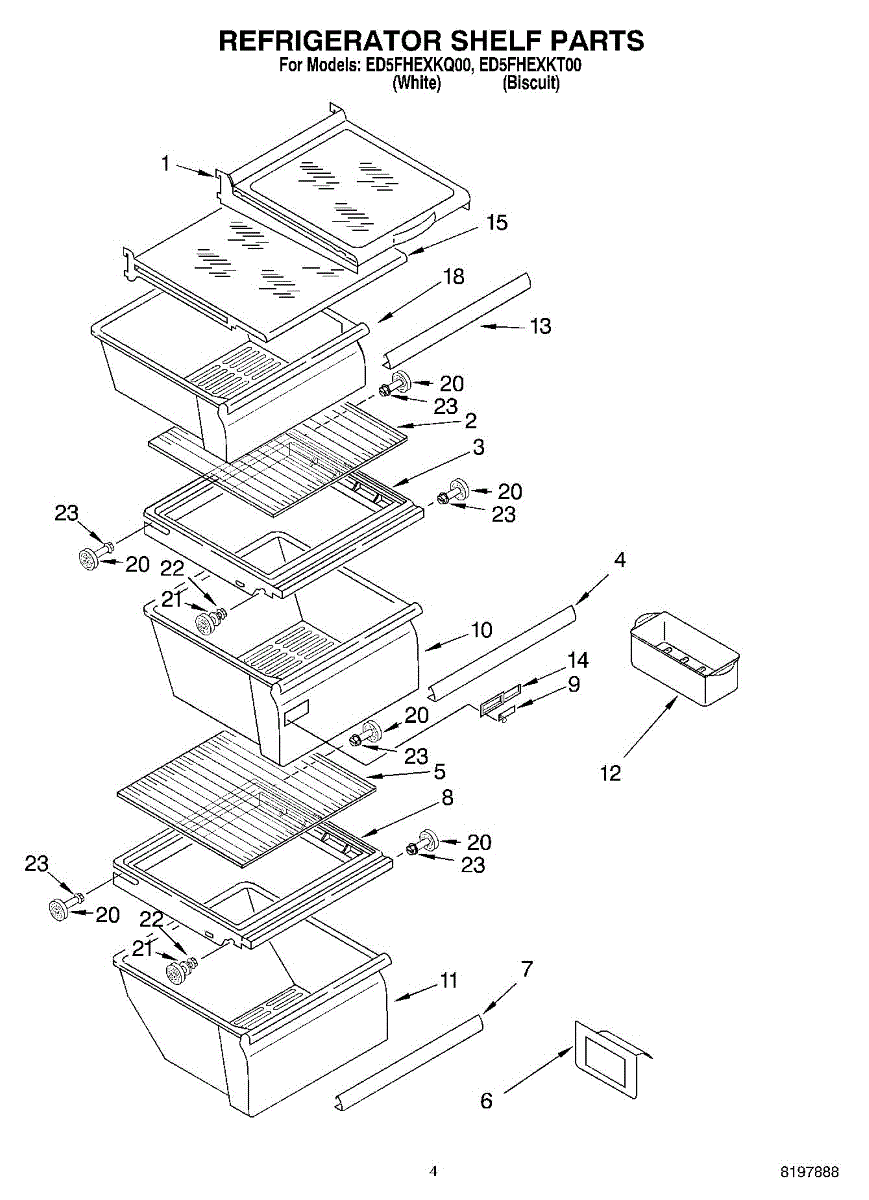 REFRIGERATOR SHELF PARTS
For Models: ED5FHEXKQ00, ED5FHEXKT00
(White) (Biscuit)

1
15
18
13
20
23
2
3
20
23
23
20
22
21
4
10
14
9
20
23
12
5
8
20
23
23
20
22
21
11
7
6

4

8197888