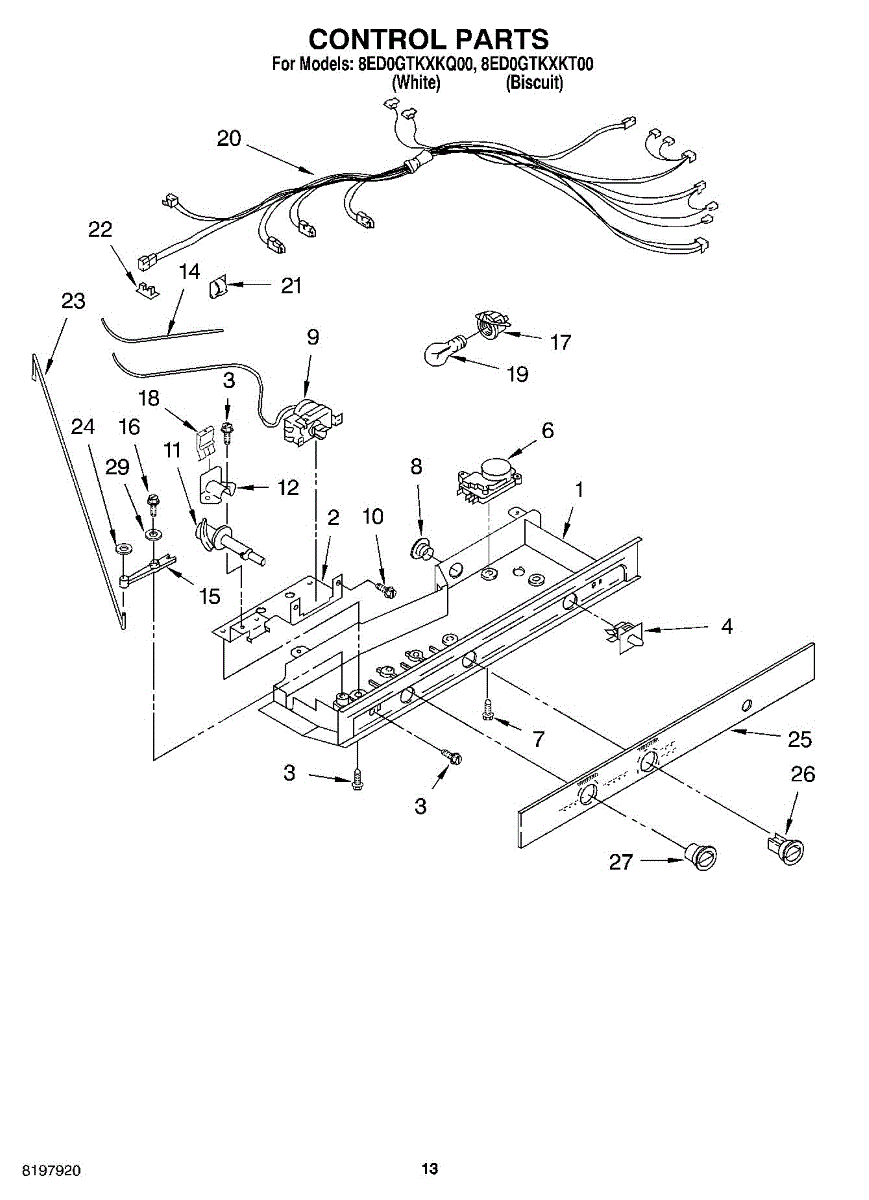 CONTROL PARTS
For Models: 8ED0GTKXKQ00, 8ED0GTKXKT00
(White) (Biscuit)

20
22
14
21
23
9
17
19
3
18
24
16
11
6
29
12
8
1
2
10
15
4
7
25
3
3
26
27

8197920
13