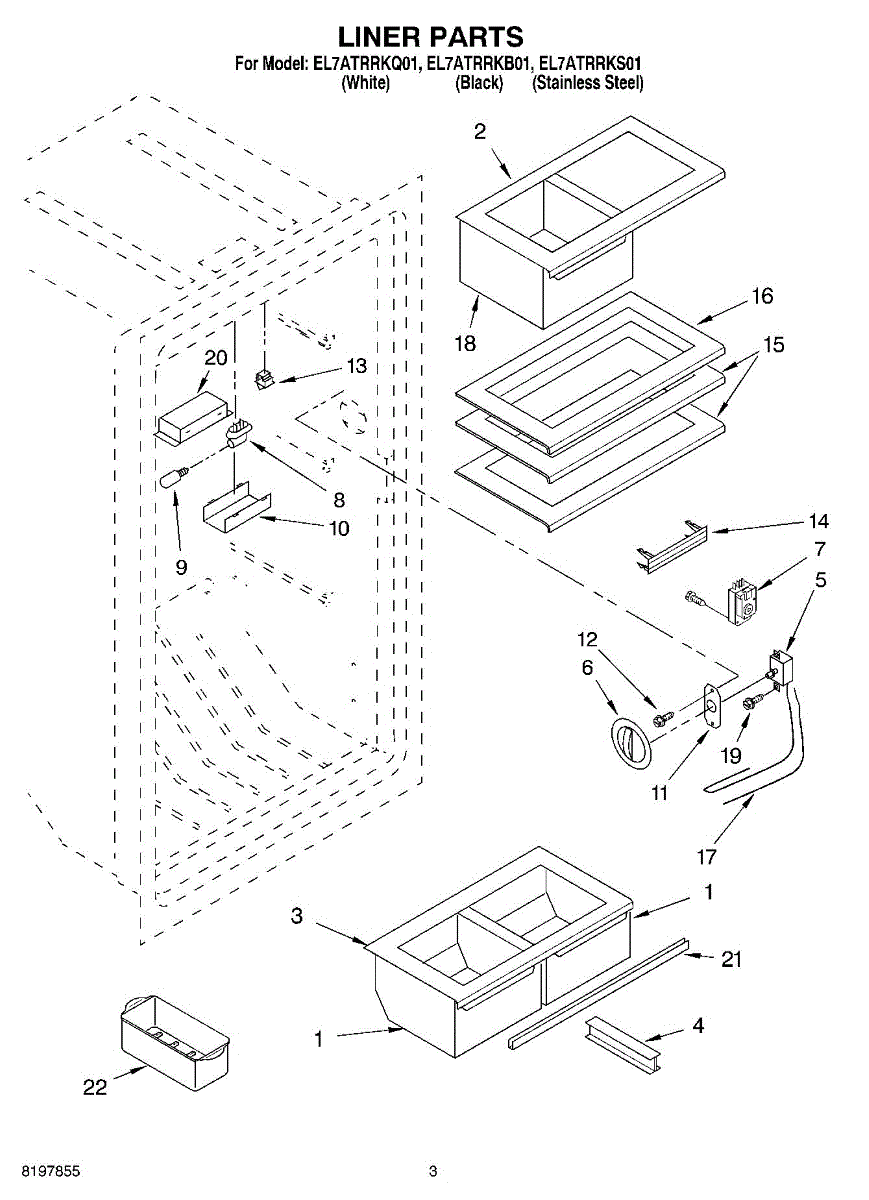 LINER PARTS
For Model: EL7ATRRKQ01, EL7ATRRKB01, EL7ATRRKS01
(White) (Black) (Stainless Steel)

2
18
16
15
20
13
8
9
10
14
7
5
12
6
19
11
17
3
1
21
1
4
22

8197855
3