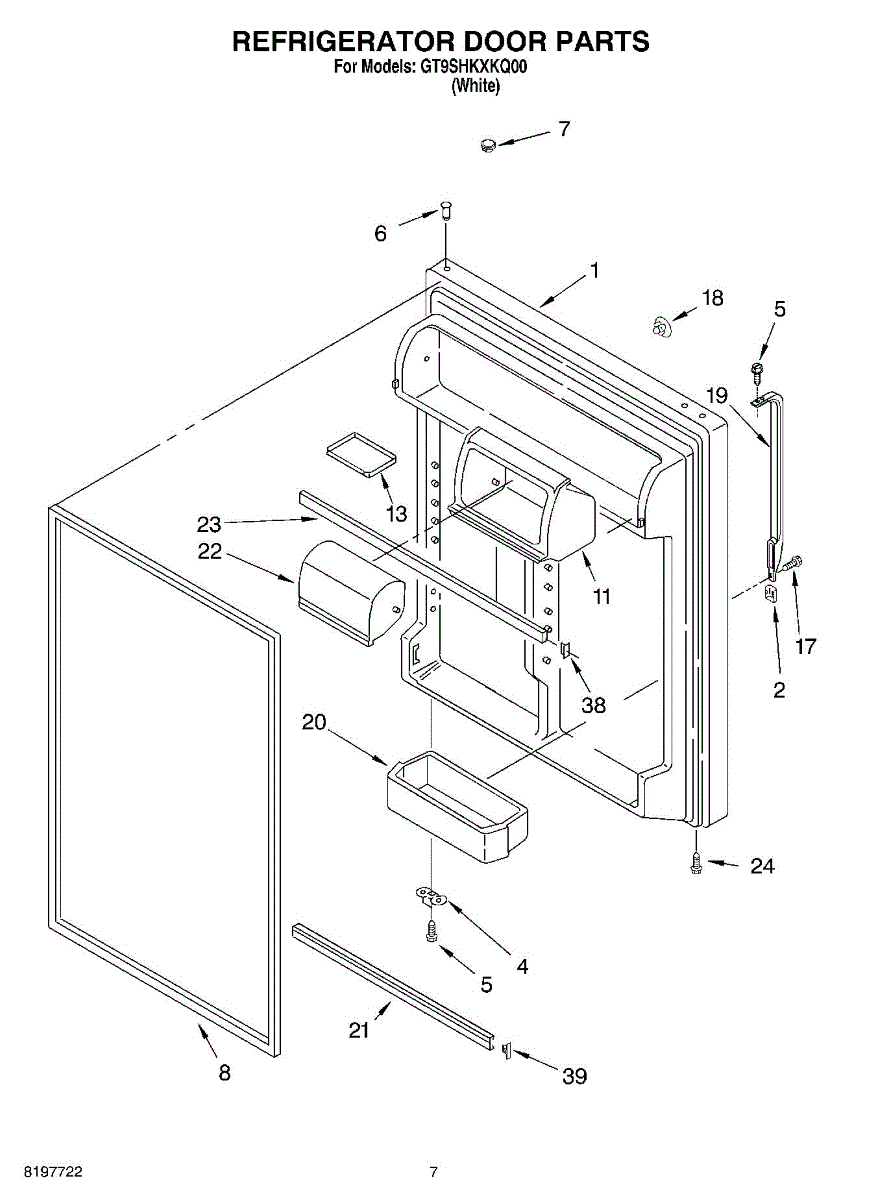 REFRIGERATOR DOOR PARTS
For Models: GT9SHKXKQ00
(White)

7
6
1
18
5
19
13
23
22
11
17
2
38
20
24
4
5
21
39
8

8197722
7