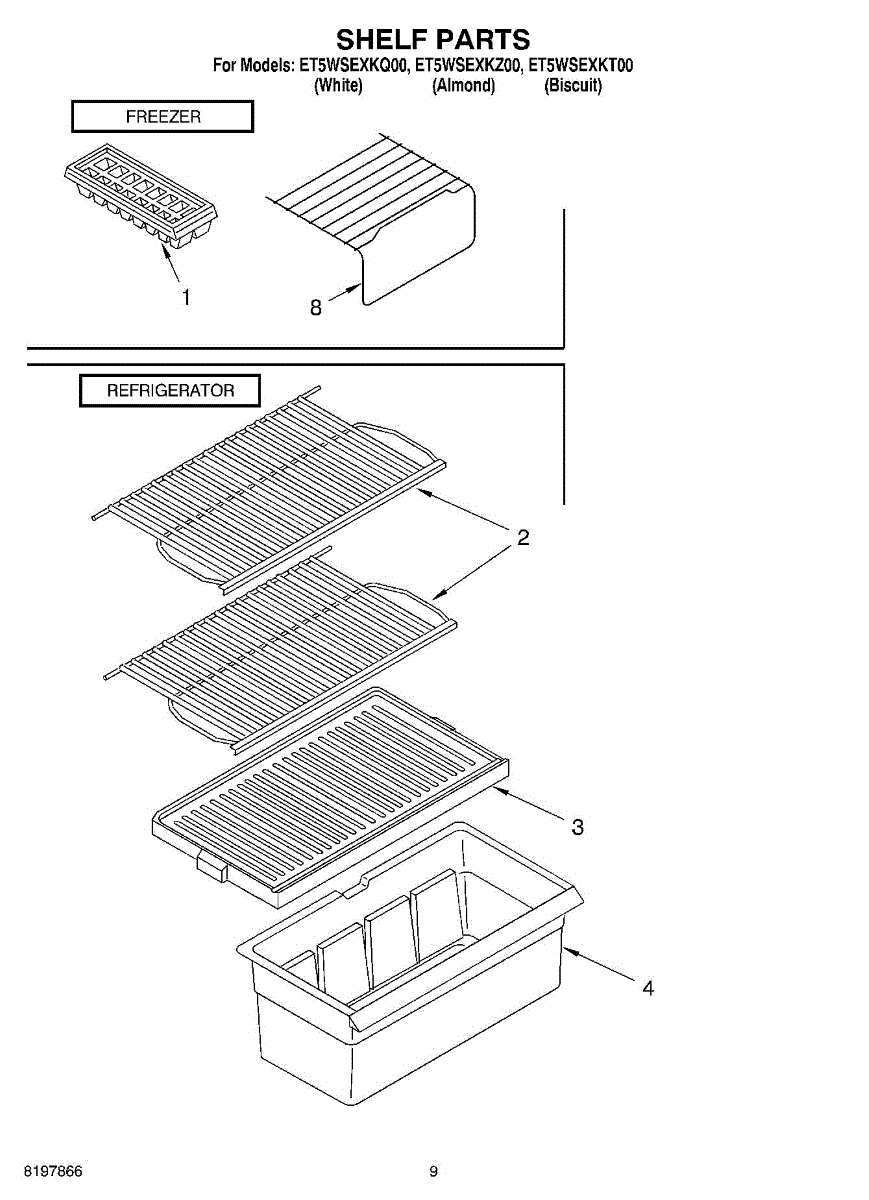 SHELF PARTS
For Models: ET5WSEXKQ00, ET5WSEXKZ00, ET5WSEXKT00
(White) (Almond) (Biscuit)

FREEZER

1

8

REFRIGERATOR

2

3

4

8197866

9