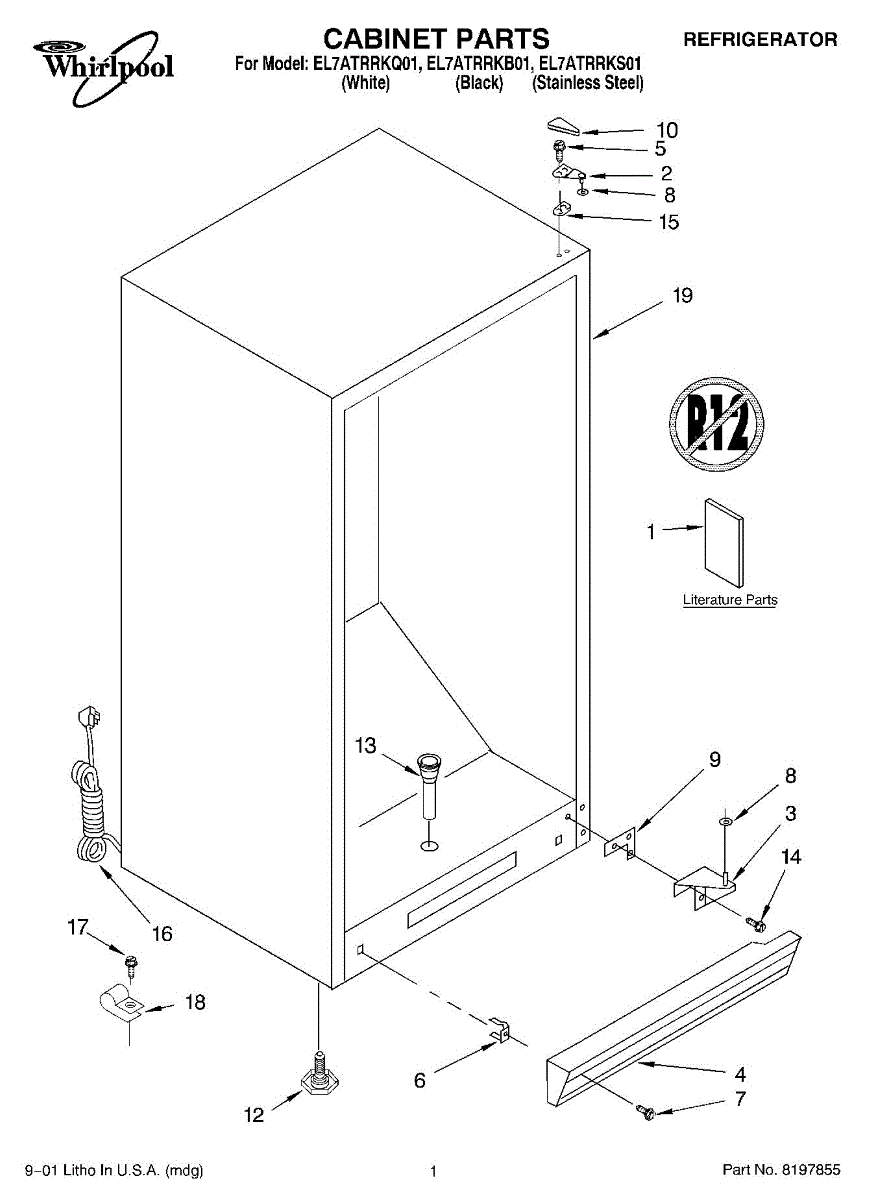 Whirlpool

CABINET PARTS

REFRIGERATOR

For Model: EL7ATRRKQ01, EL7ATRRKB01, EL7ATRRKS01
(White) (Black) (Stainless Steel)

10
5
2
8
15
19
R12
1
Literature Parts
13
9
8
3
14
17
16
18
6
4
7
12

9–01 Litho In U.S.A. (mdg)

1

Part No. 8197855