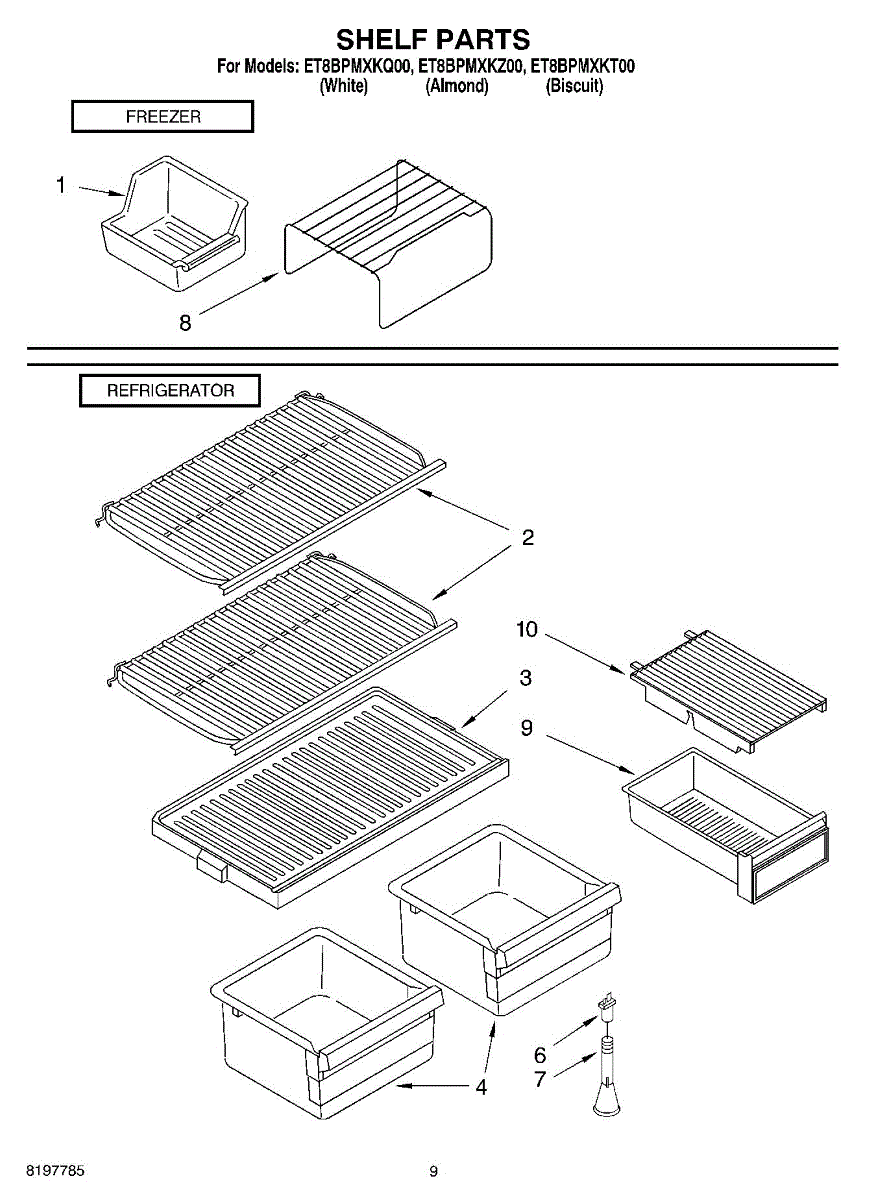 SHELF PARTS
For Models: ET8BPMXKQ00, ET8BPMXKZ00, ET8BPMXKT00
(White) (Almond) (Biscuit)

FREEZER

1

8

REFRIGERATOR

2

10

3

9

6

7

4

8197785

9