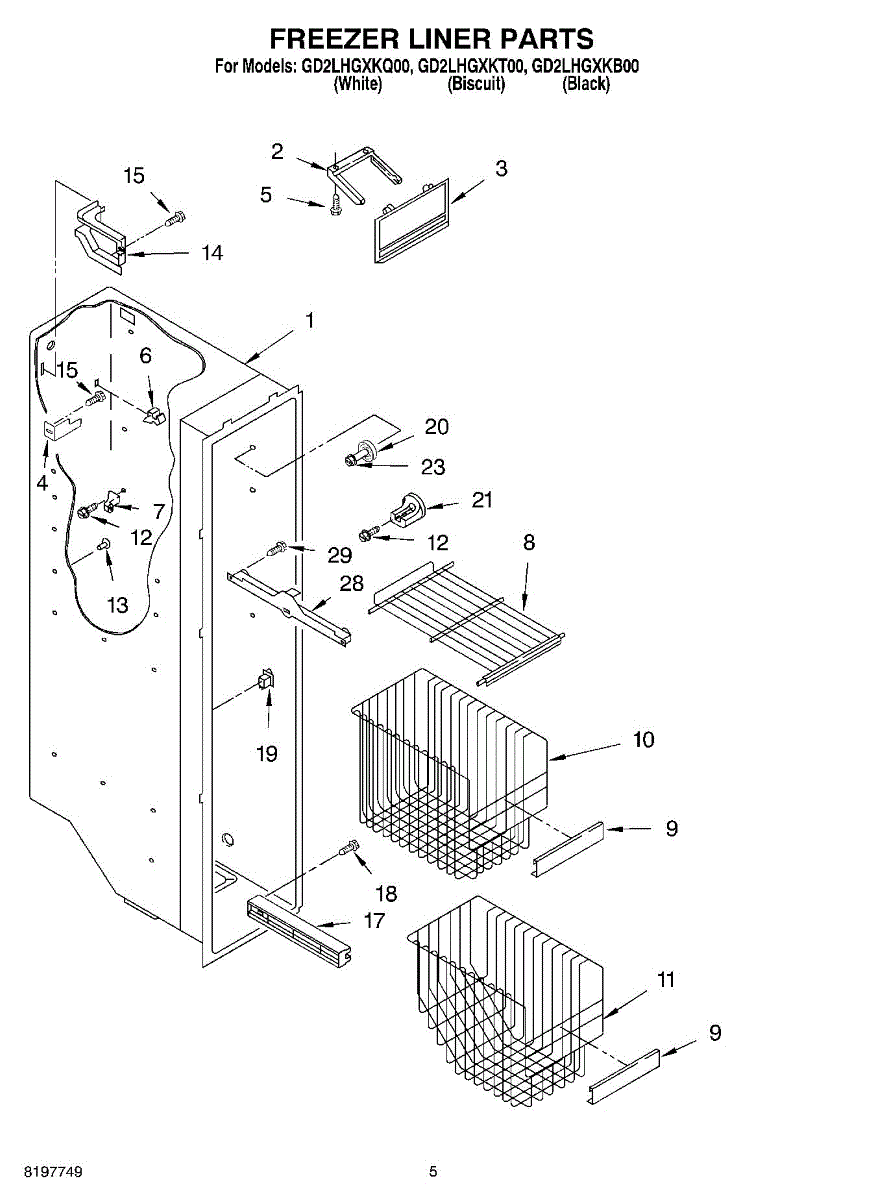 FREEZER LINER PARTS

For Models: GD2LHGXKQ00, GD2LHGXKT00, GD2LHGXKB00
(White) (Biscuit) (Black)

2
3
5
15
14
1
15
6
4
7
12
13
20
23
21
12
29
28
8
19
10
9
18
17
11
9

8197749
5