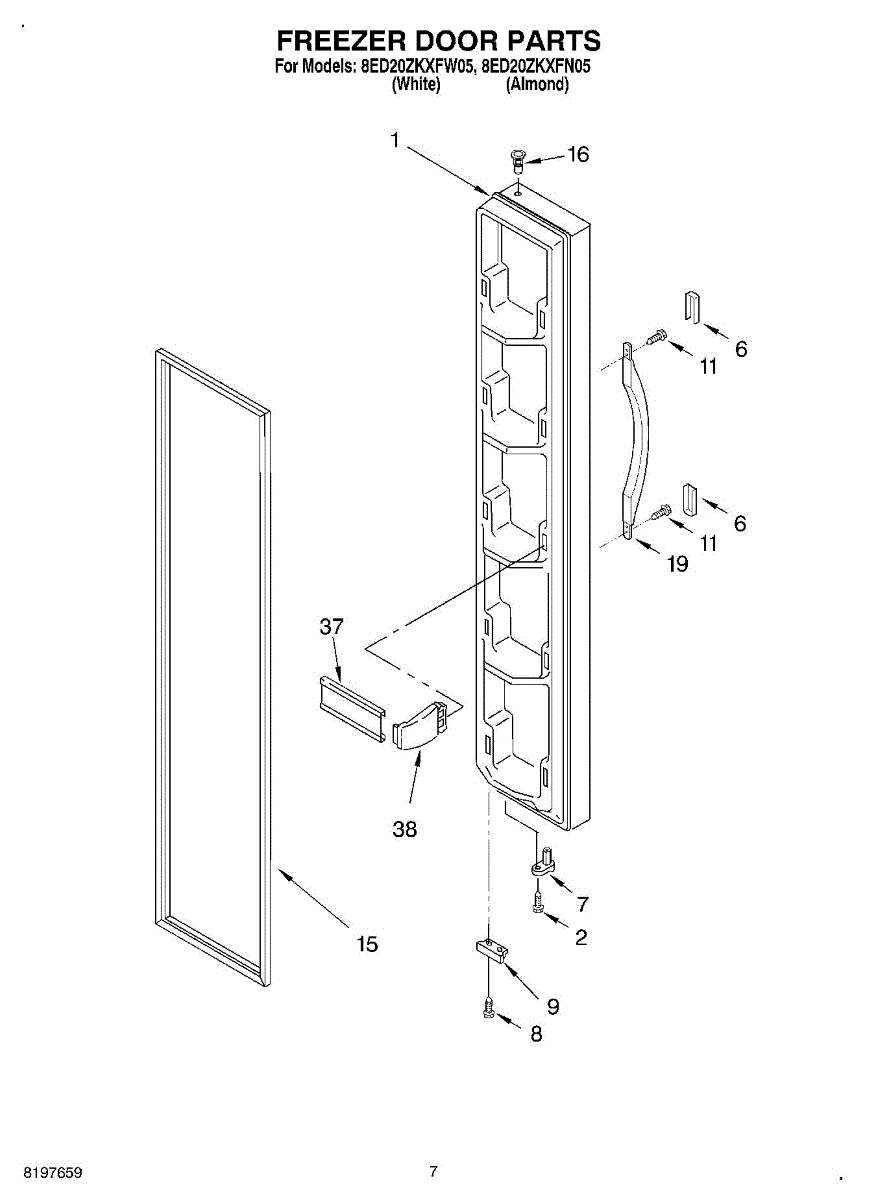 FREEZER DOOR PARTS
For Models: 8ED20ZKXFW05, 8ED20ZKXFN05
(White) (Almond)

1
16
6
11
6
11
19
37
38
7
2
15
9
8

8197659
7