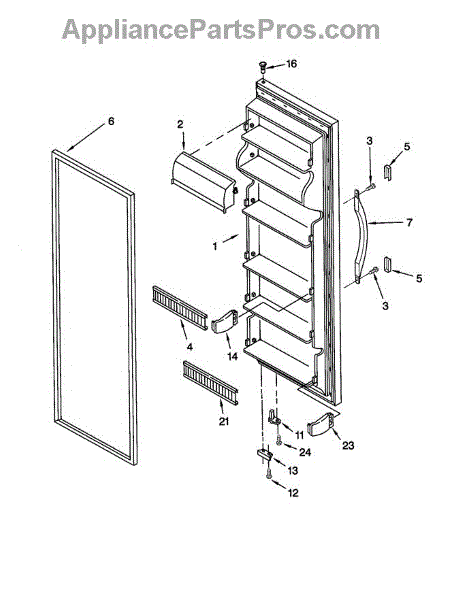 AppliancePartsPros.com

16
6
2
3
5
7
1
5
3
4
14
21
11
23
24
13
12