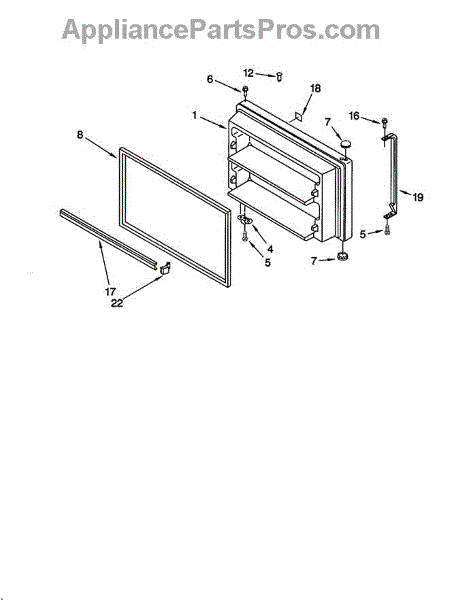 AppliancePartsPros.com

12
6
18
1
7
16
8
19
4
5
5
7
17
22