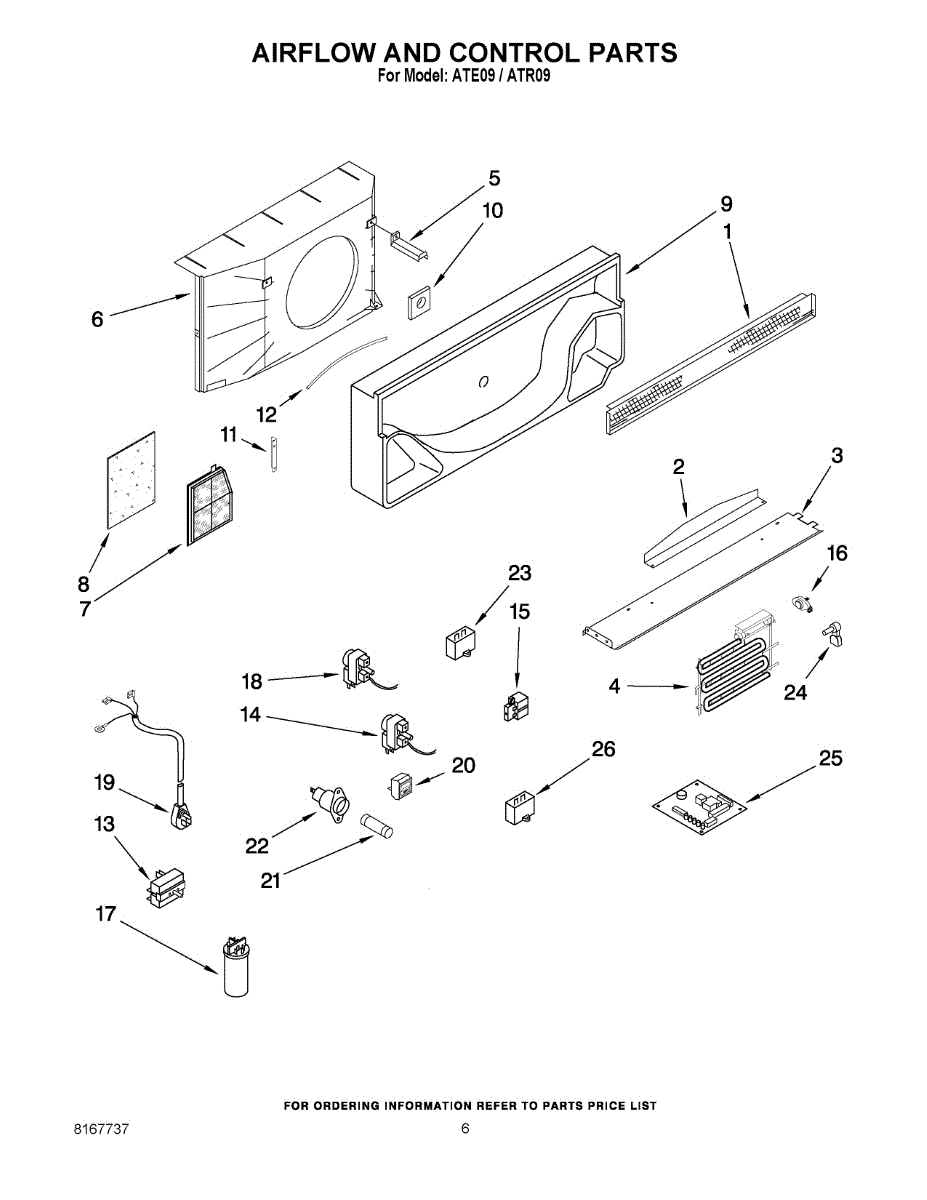 AIRFLOW AND CONTROL PARTS
For Model: ATE09 / ATR09

5
10
9
1
6
12
11
8
7
2
3
16
23
15
18
4
24
14
20
26
25
19
22
21
13
17

FOR ORDERING INFORMATION REFER TO PARTS PRICE LIST

8167737
6