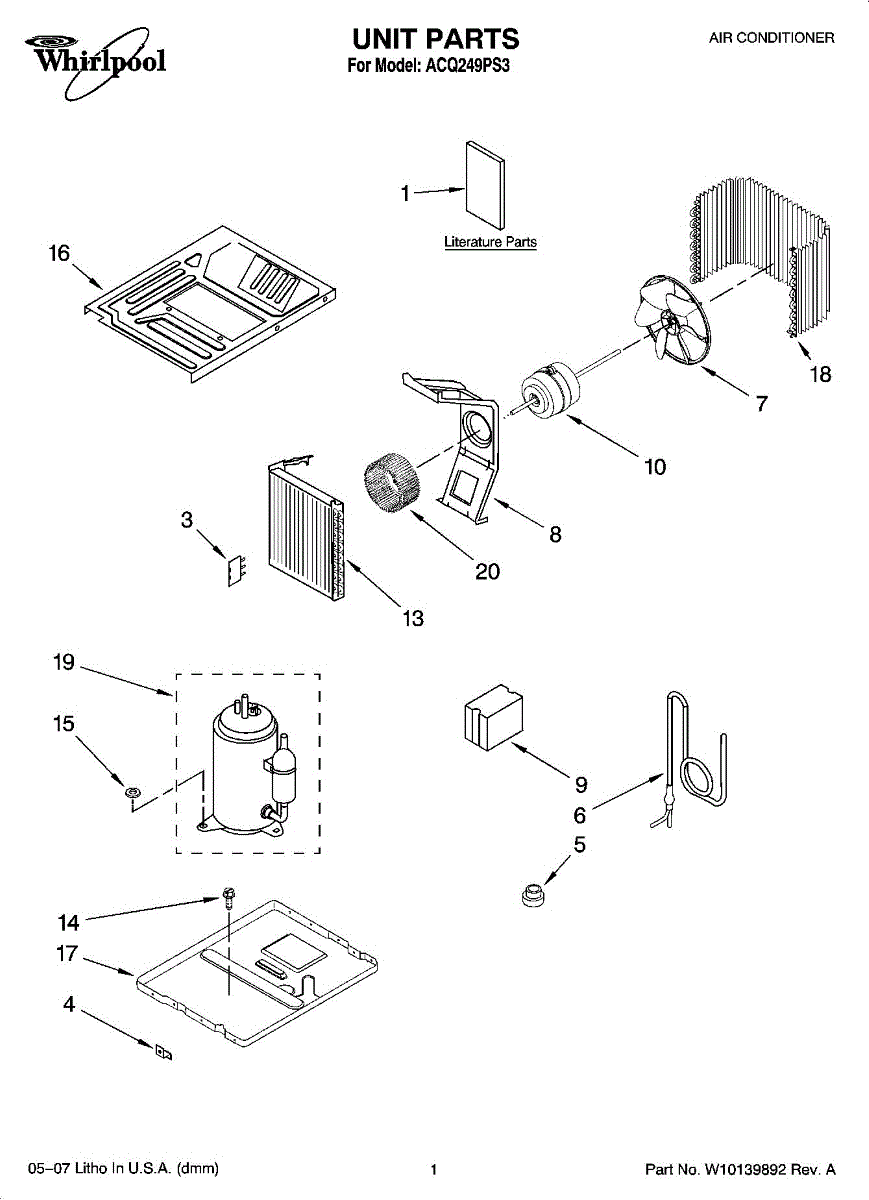 Whirlpool

UNIT PARTS
For Model: ACQ249PS3

AIR CONDITIONER

1
Literature Parts
16
18
7
10
8
20
3
13
19
15
9
6
5
14
17
4

05–07 Litho In U.S.A. (dmm)

1

Part No. W10139892 Rev. A