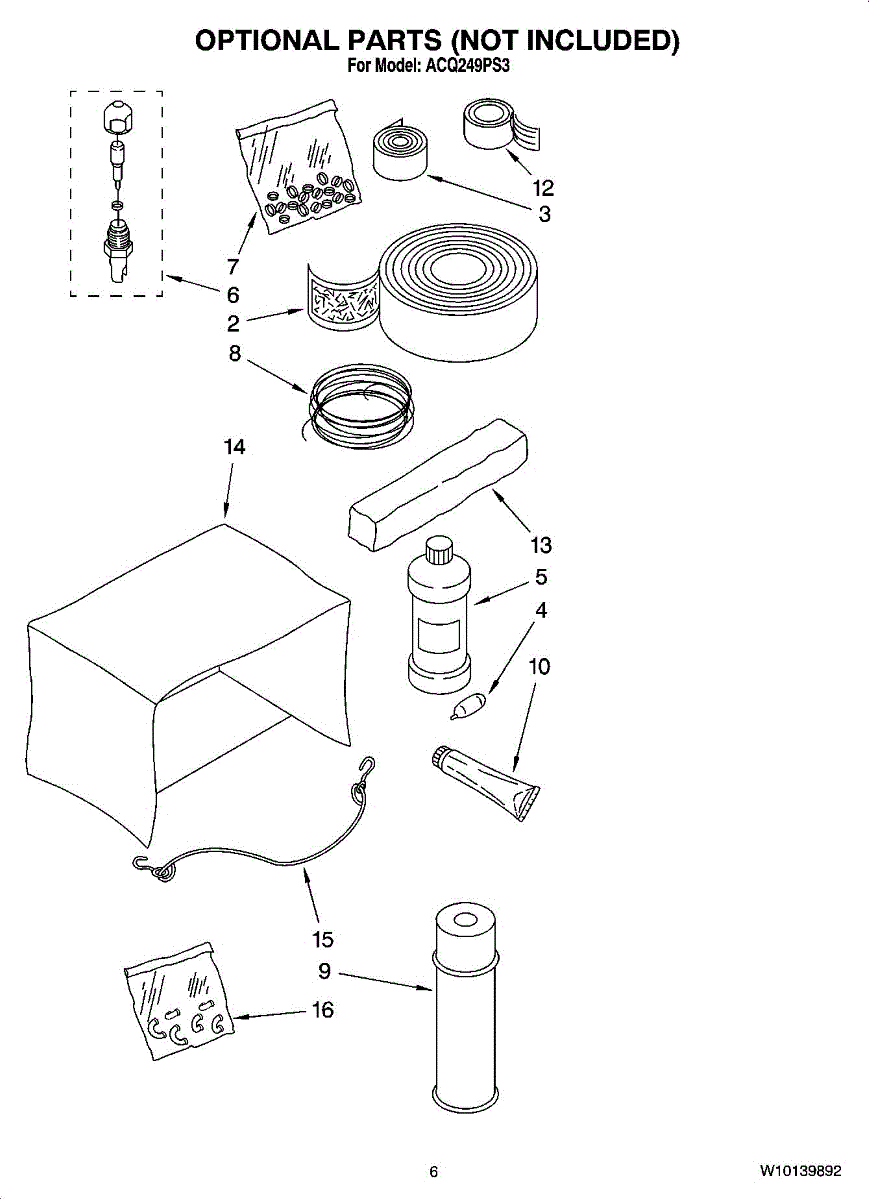 OPTIONAL PARTS (NOT INCLUDED)
For Model: ACQ249PS3

12
3
7
6
2
8
14
13
5
4
10
15
9
16

6

W10139892