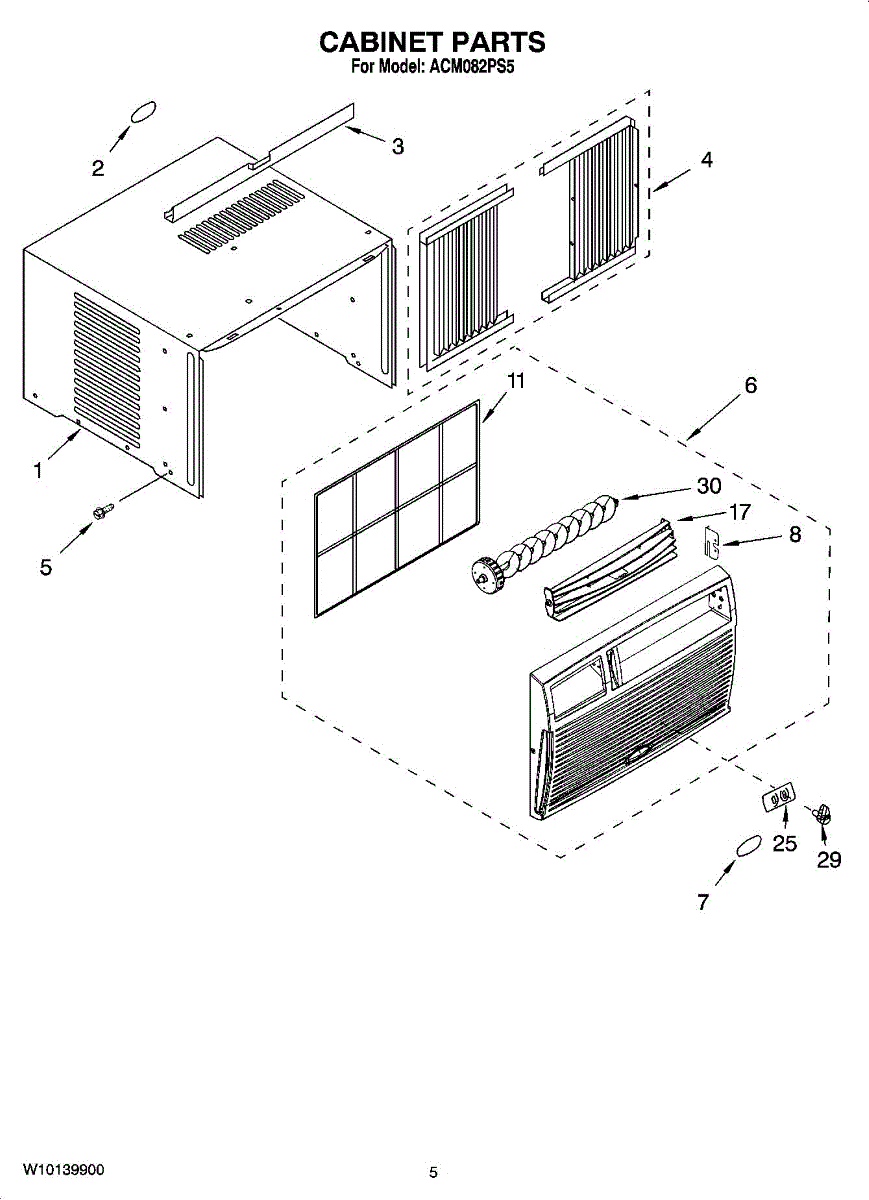 CABINET PARTS
For Model: ACM082PS5

2
3
4
1
5
11
6
30
17
8
25
29
7

W10139900

5