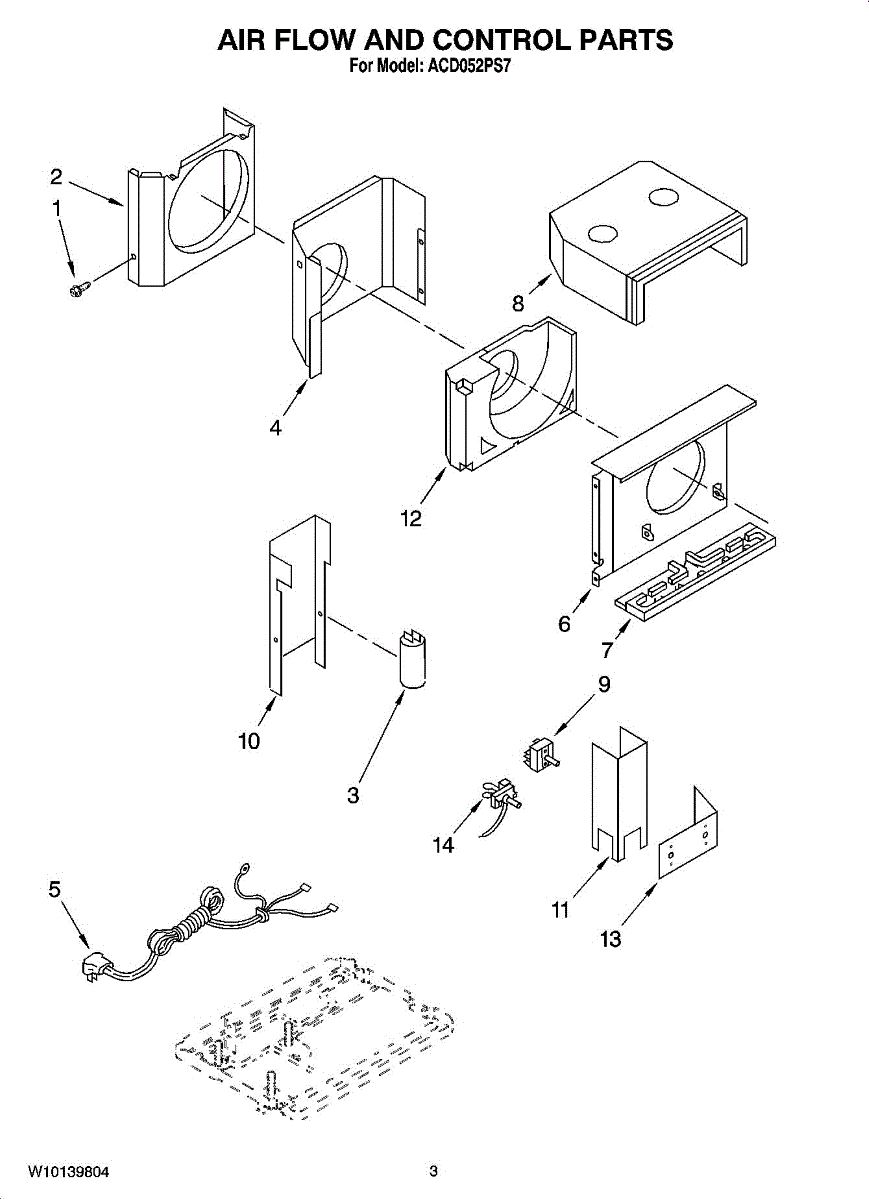 AIR FLOW AND CONTROL PARTS
For Model: ACD052PS7

2
1
8
4
12
6
7
10
3
9
14
11
13
5

W10139804
3