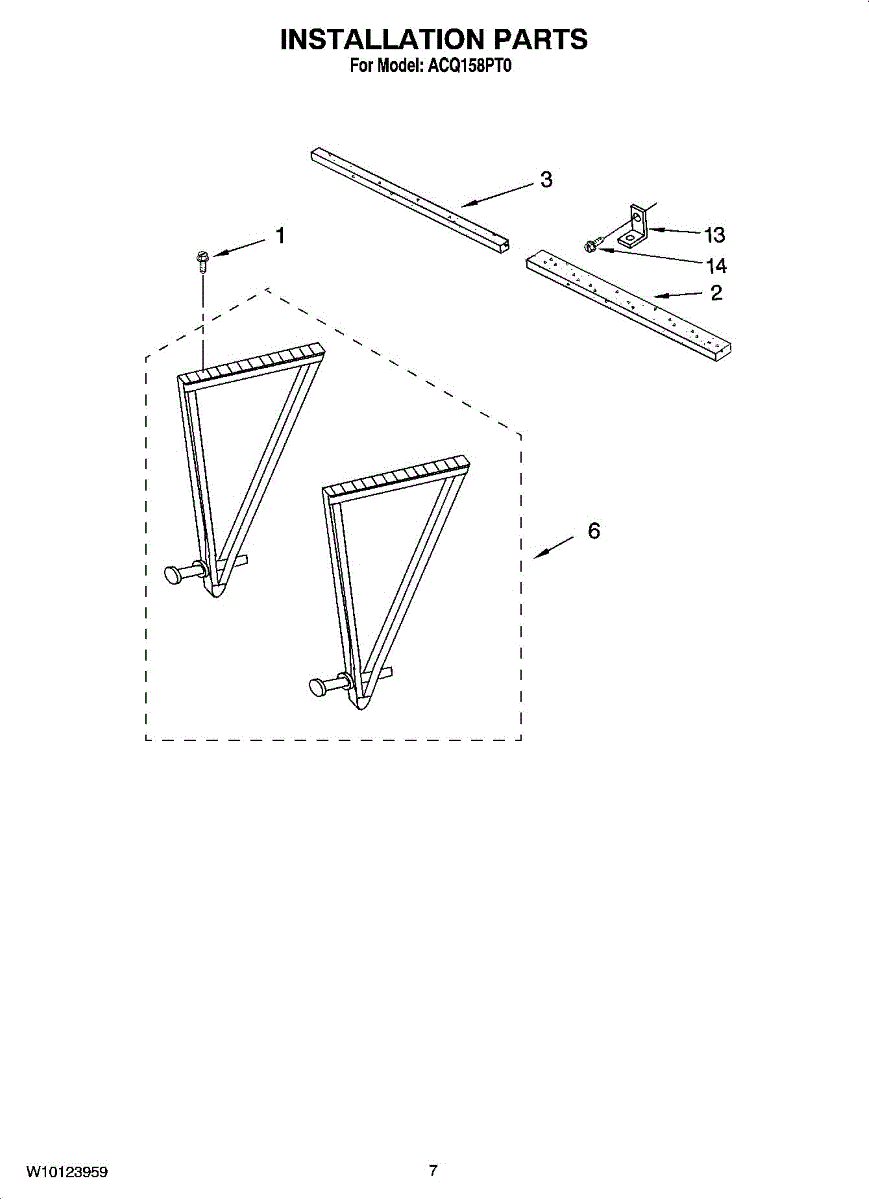 INSTALLATION PARTS
For Model: ACQ158PT0

3

1

13

14

2

6

W10123959

7