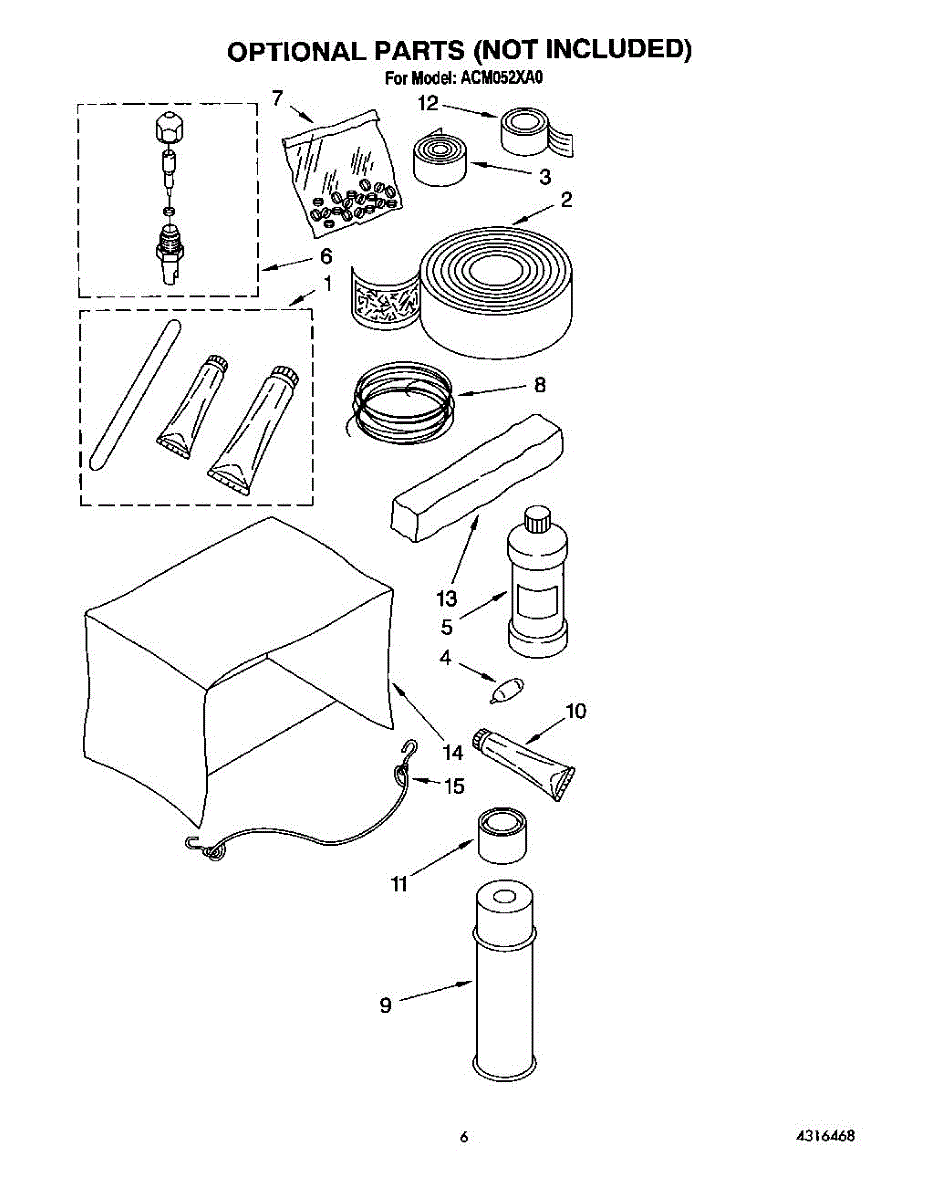 OPTIONAL PARTS (NOT INCLUDED)
For Model: ACM052XA0

7
12
3
2
6
1
8
13
5
4
10
14
15
11
9

6

4316468