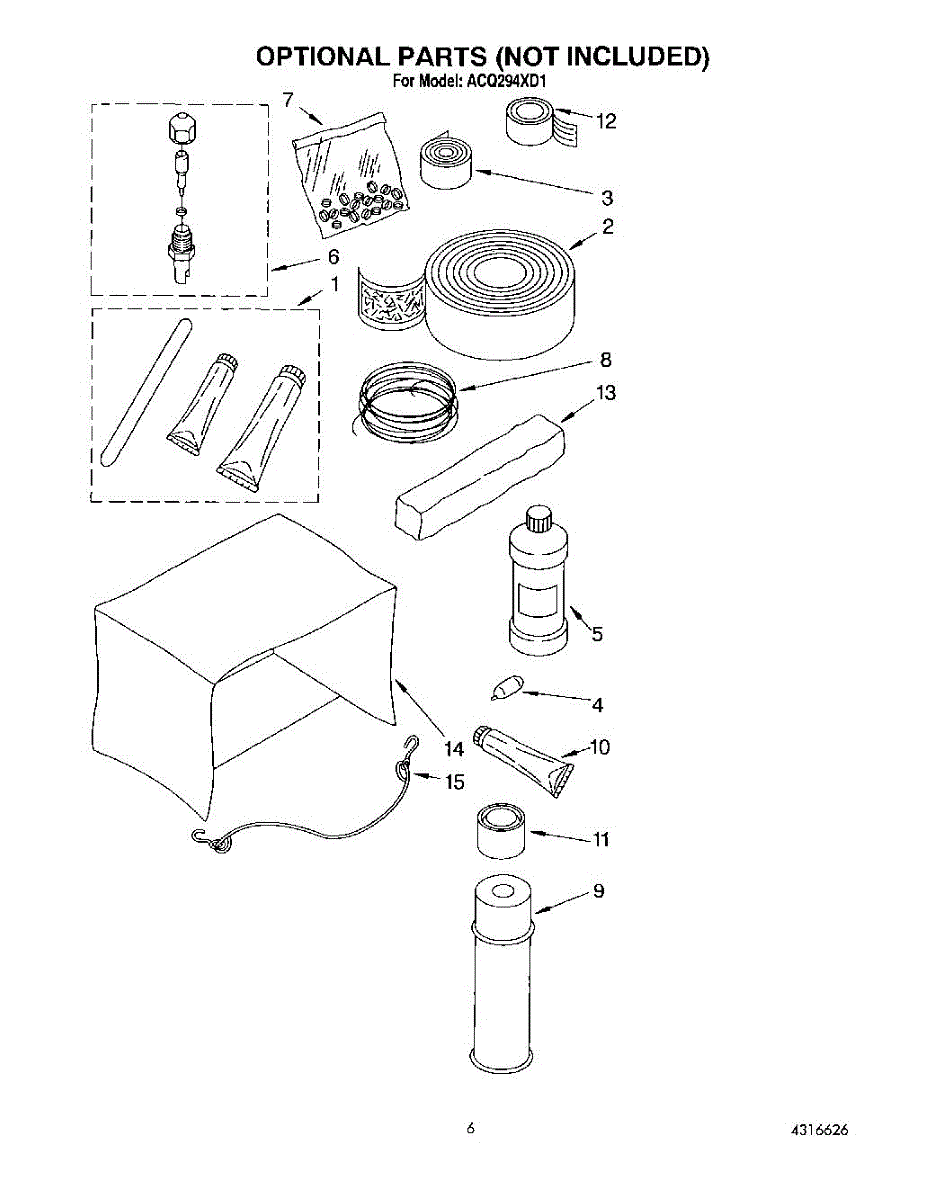 OPTIONAL PARTS (NOT INCLUDED)
For Model: ACQ294XD1

7
12
3
2
6
1
8
13
5
4
14
10
15
11
9

6

4316626