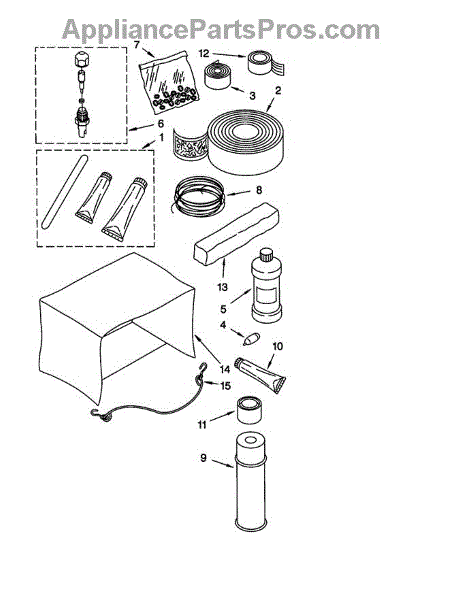 AppliancePartsPros.com

7
12
3
2
6
1
8
13
5
4
10
14
15
11
9