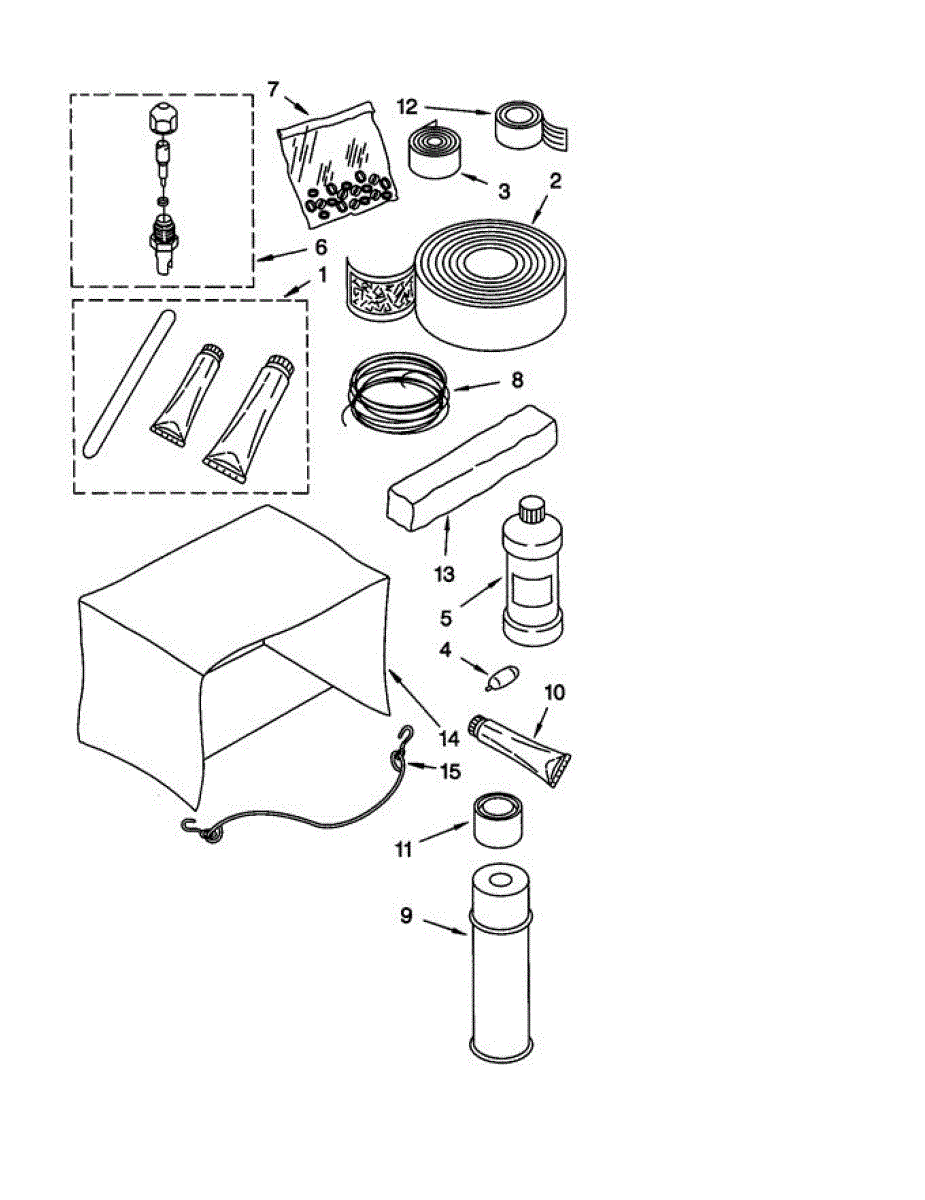 7
12
3
2
6
1
8
13
5
4
10
14
15
11
9