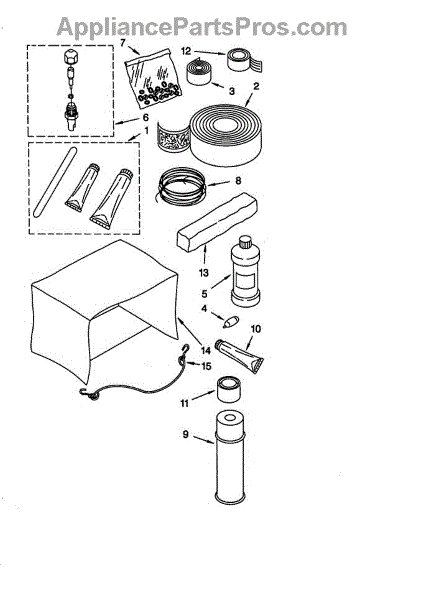 AppliancePartsPros.com

7
12
3
2
6
1
8
13
5
4
10
14
15
11
9