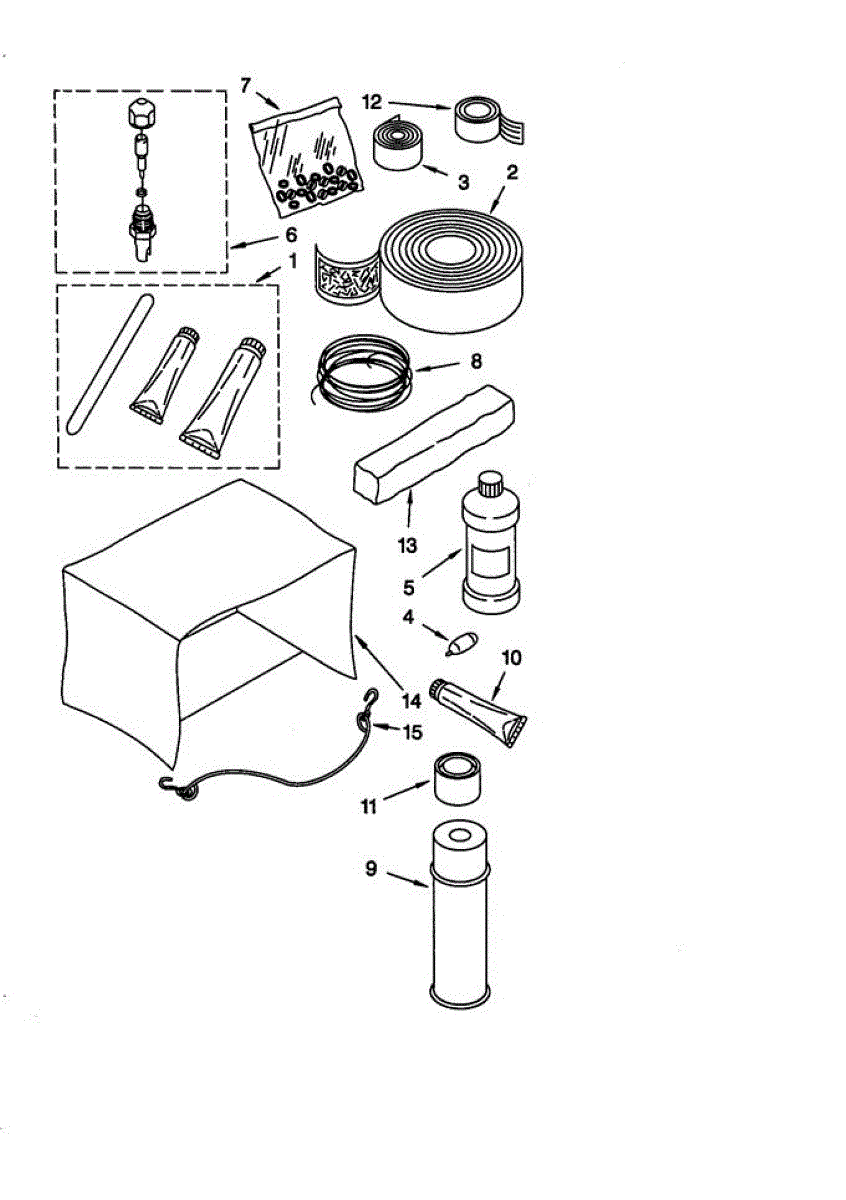 7
12
3
2
6
1
8
13
5
4
10
14
15
11
9