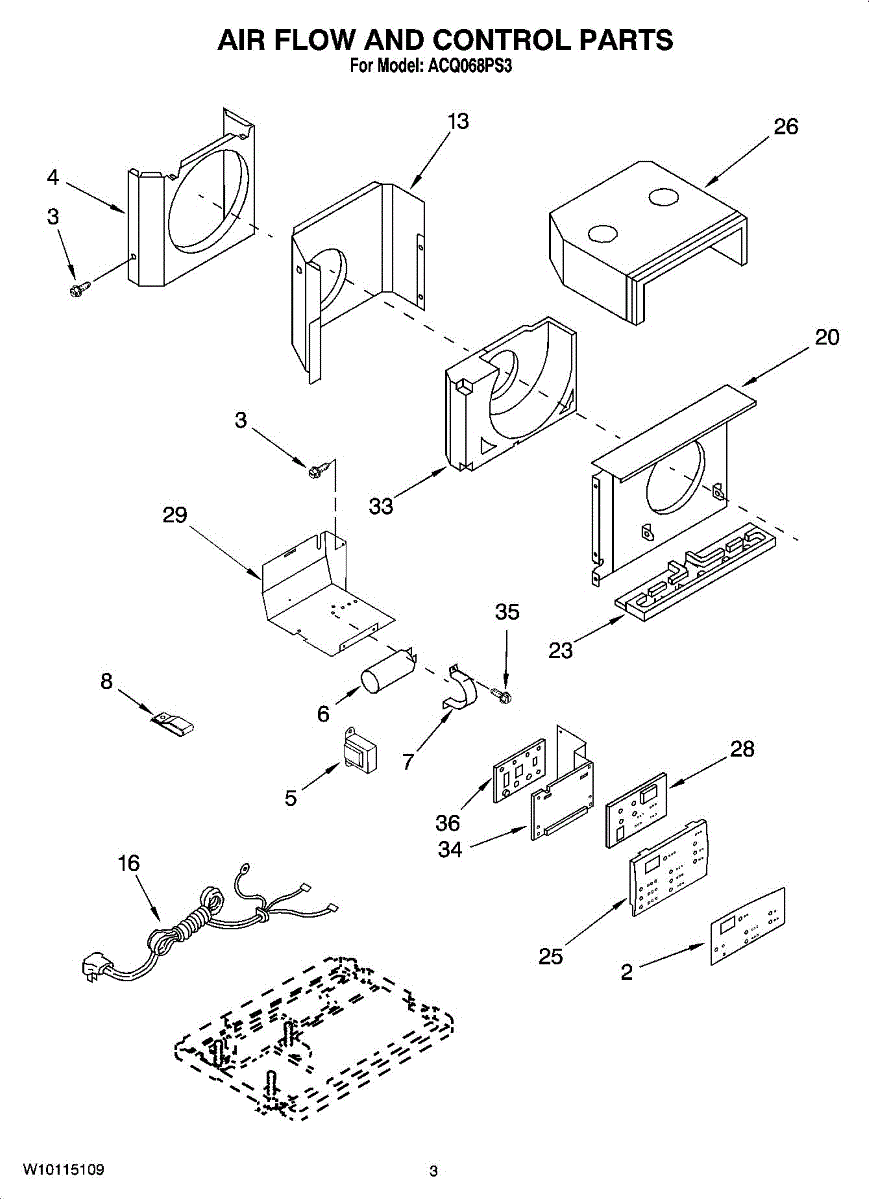 AIR FLOW AND CONTROL PARTS
For Model: ACQ068PS3

13
26
4
3
20
3
33
29
35
23
8
6
7
5
28
36
34
16
25
2

W10115109
3