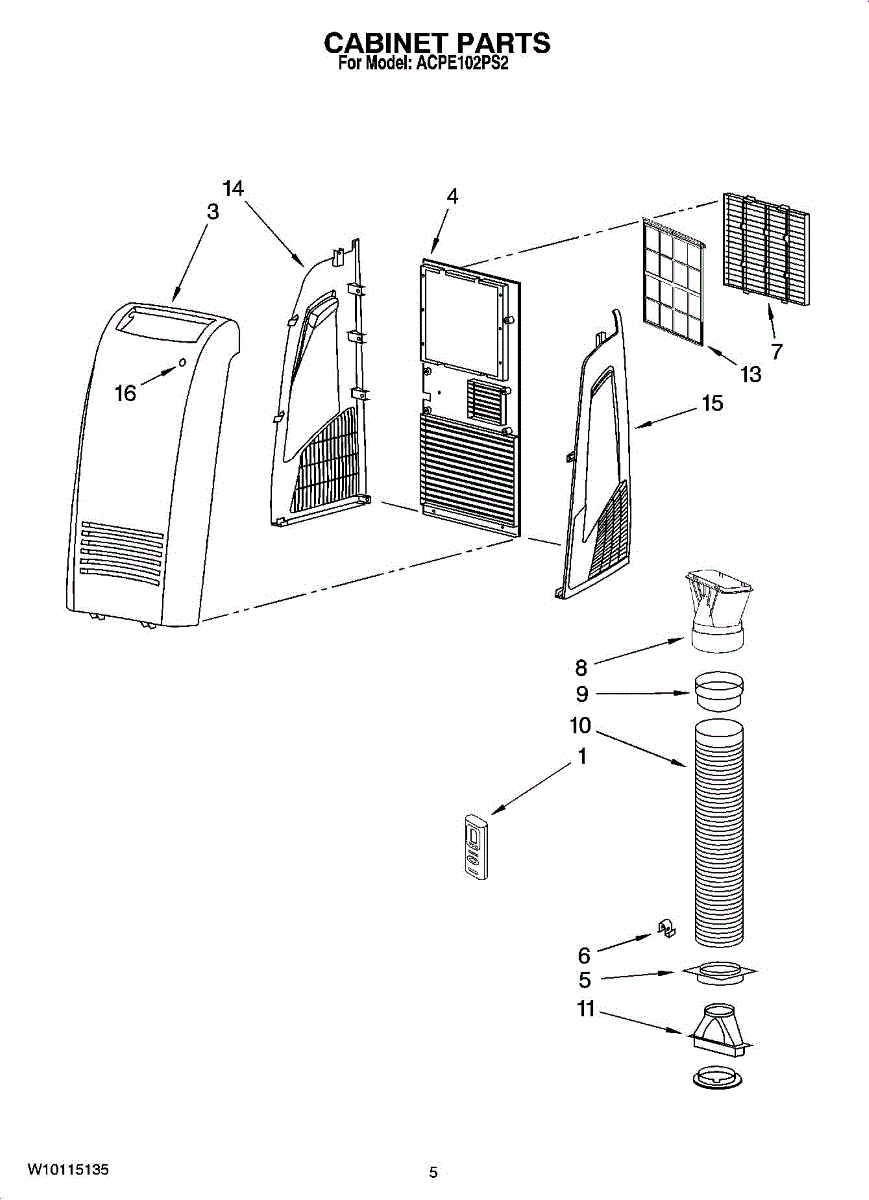 CABINET PARTS
For Model: ACPE102PS2

14
3
4
16
7
13
15
8
9
10
1
6
5
11

W10115135
5