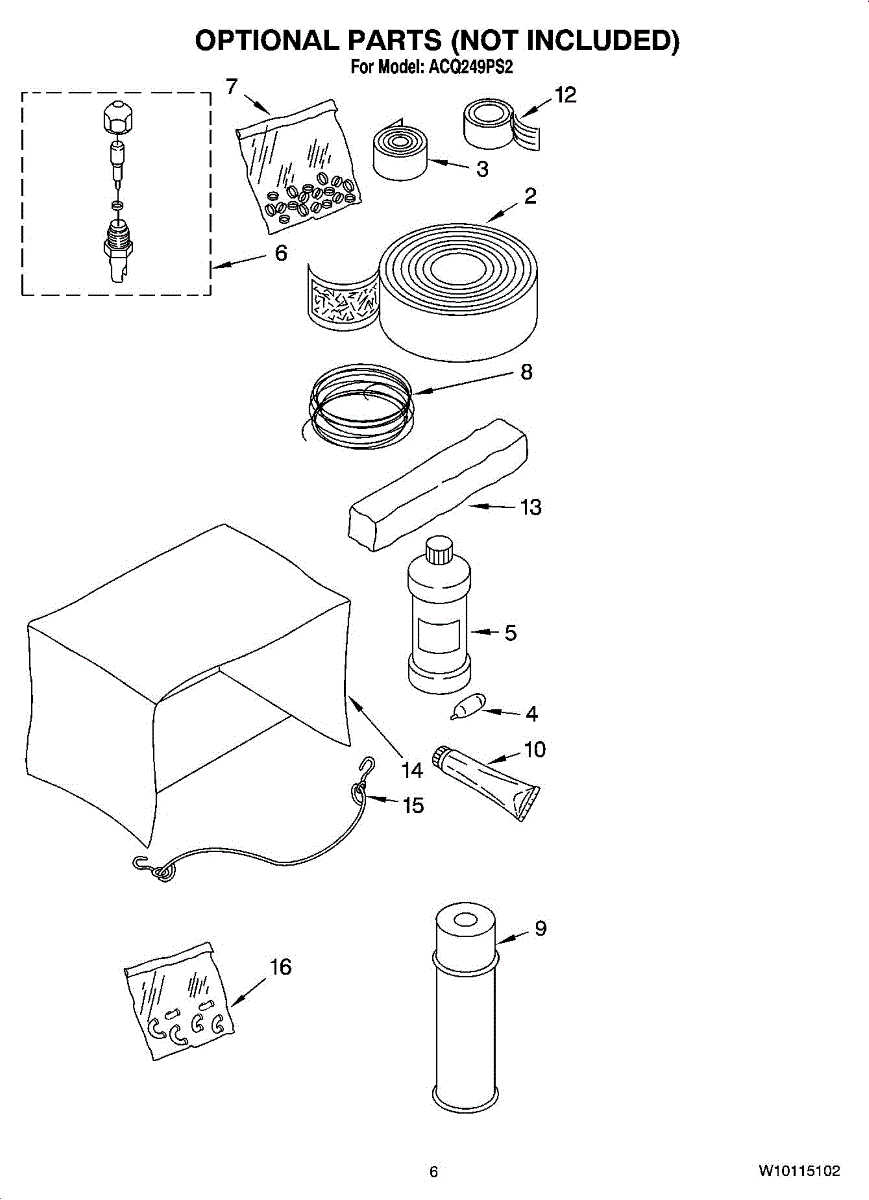 OPTIONAL PARTS (NOT INCLUDED)
For Model: ACQ249PS2

7
12
3
2
6
8
13
5
4
10
14
15
9
16

6

W10115102