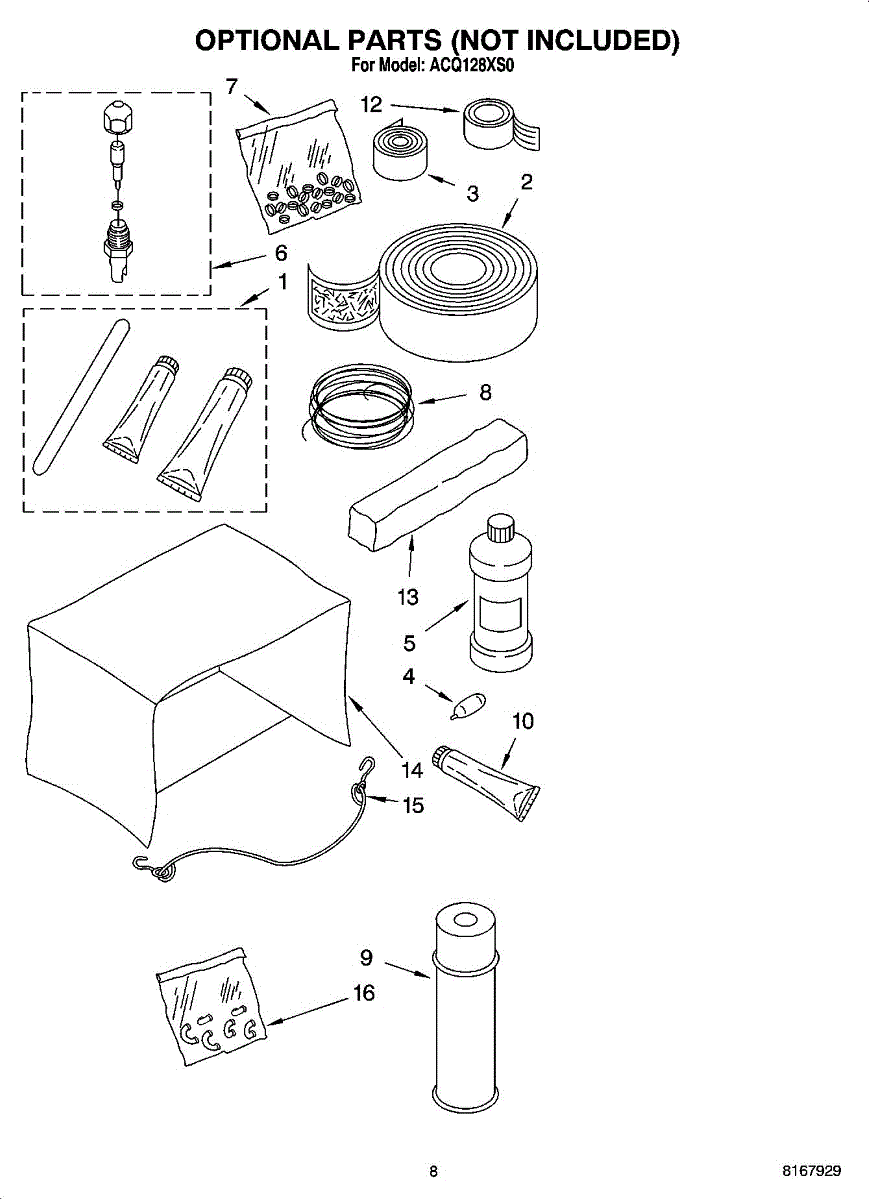 OPTIONAL PARTS (NOT INCLUDED)
For Model: ACQ128XS0

7
12
3
2
6
1
8
13
5
4
10
14
15
9
16

8
8167929