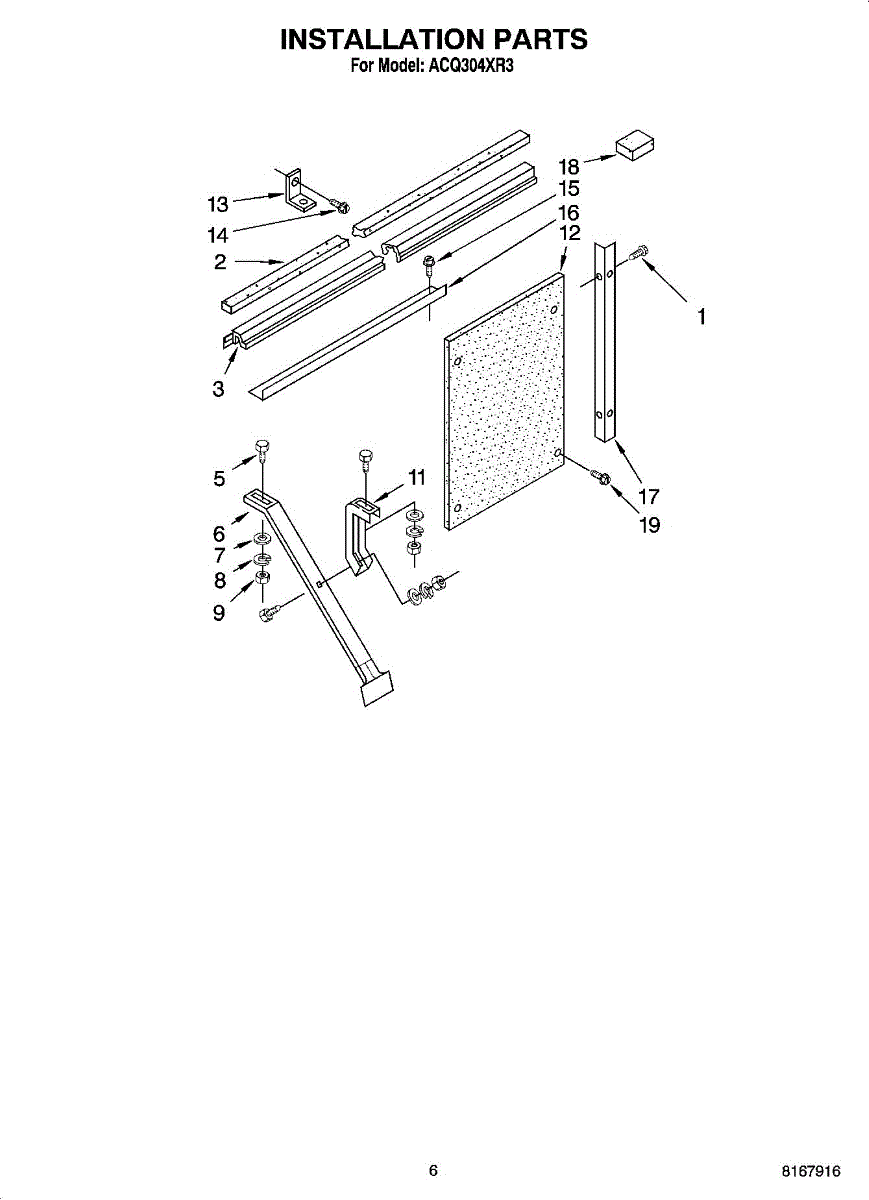 INSTALLATION PARTS
For Model: ACQ304XR3

18
15
16
12
13
14
2
1
3
5
11
17
19
6
7
8
9

6

8167916