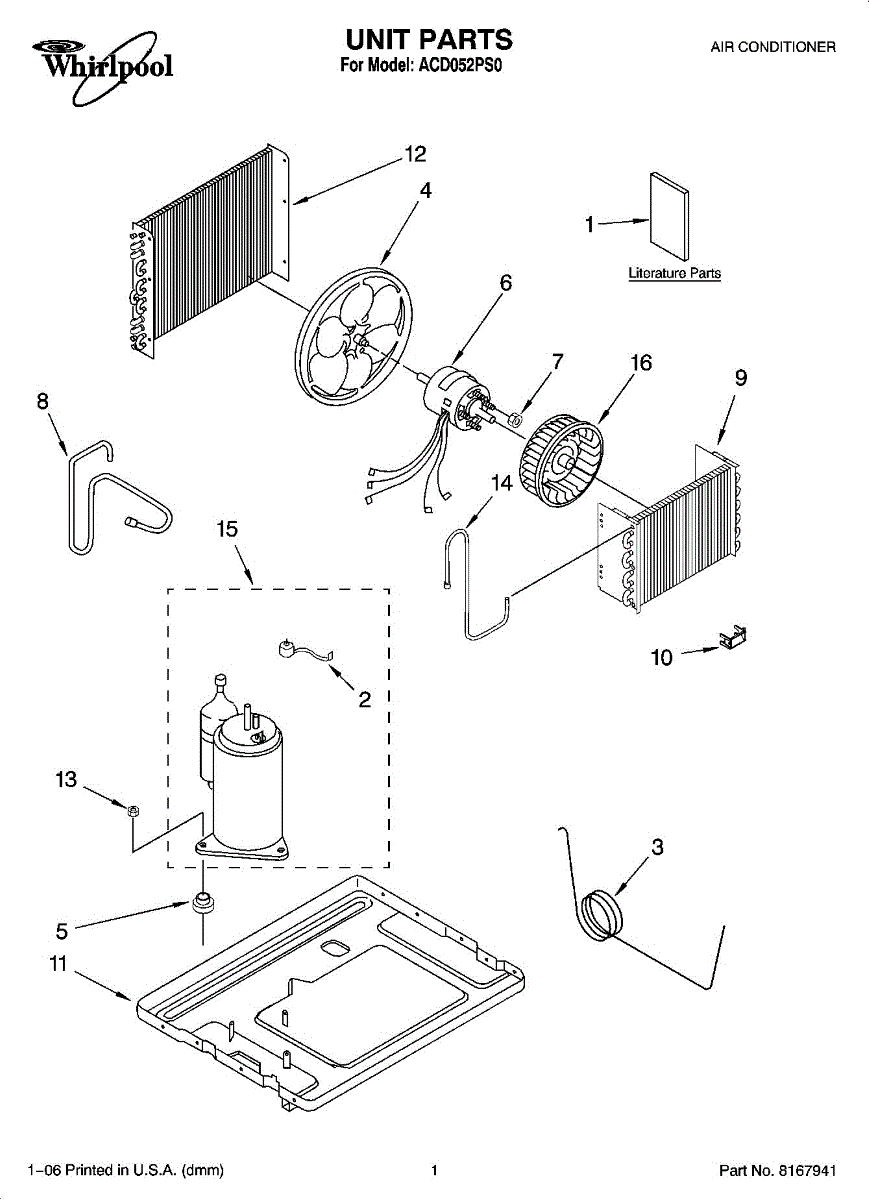 Whirlpool

UNIT PARTS
For Model: ACD052PS0

AIR CONDITIONER

12
4
1
Literature Parts
6
7
16
9
8
14
15
2
10
13
3
5
11

1–06 Printed in U.S.A. (dmm)

1

Part No. 8167941