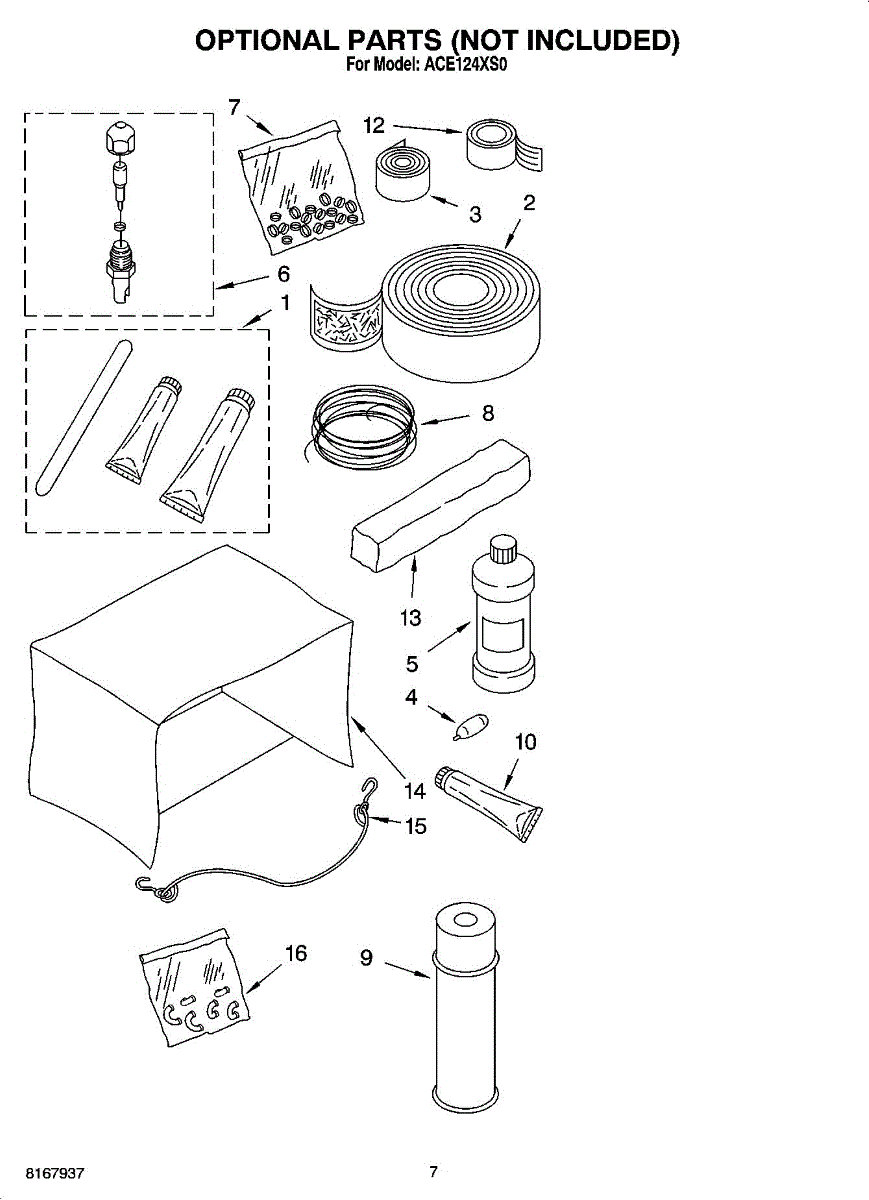 OPTIONAL PARTS (NOT INCLUDED)
For Model: ACE124XS0

7
12
3
2
6
1
8
13
5
4
10
14
15
16
9

8167937
7