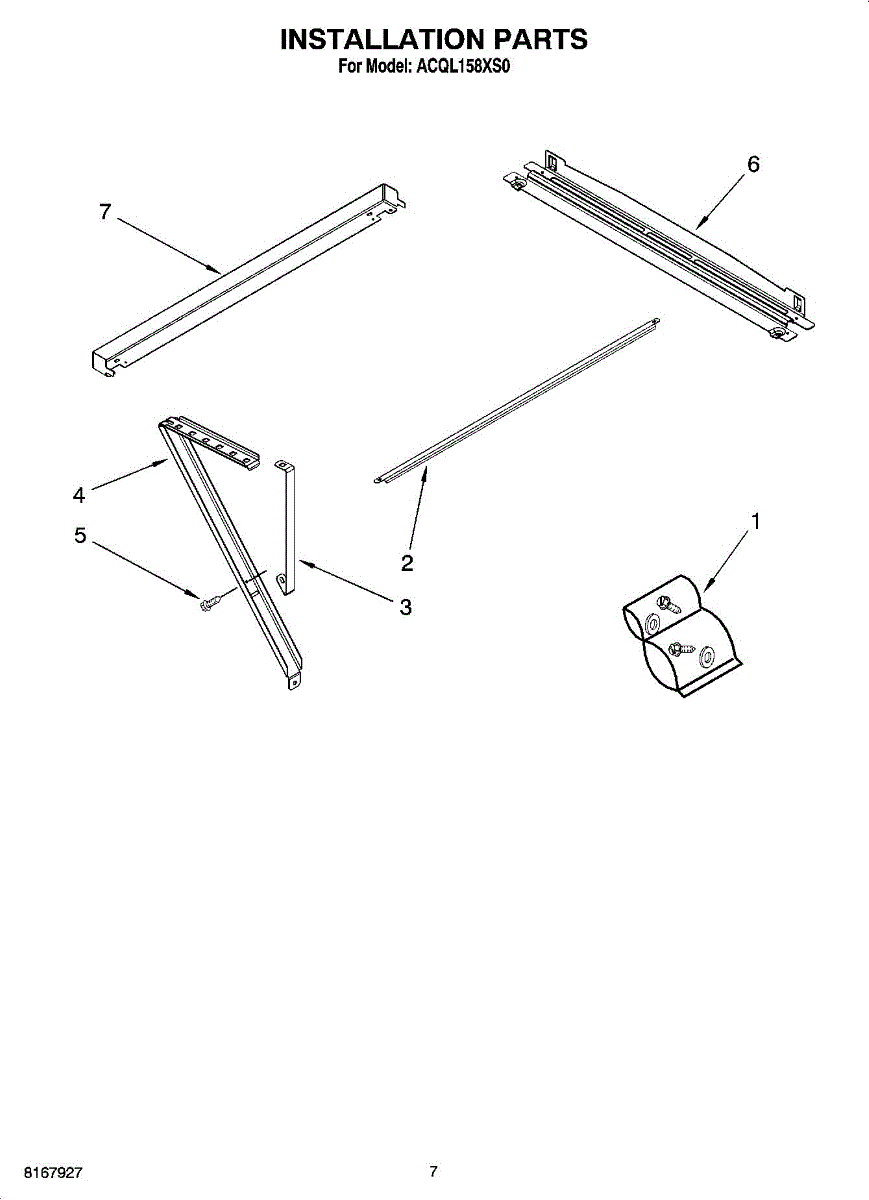 INSTALLATION PARTS
For Model: ACQL158XS0

7
6
4
5
2
3
1

8167927
7