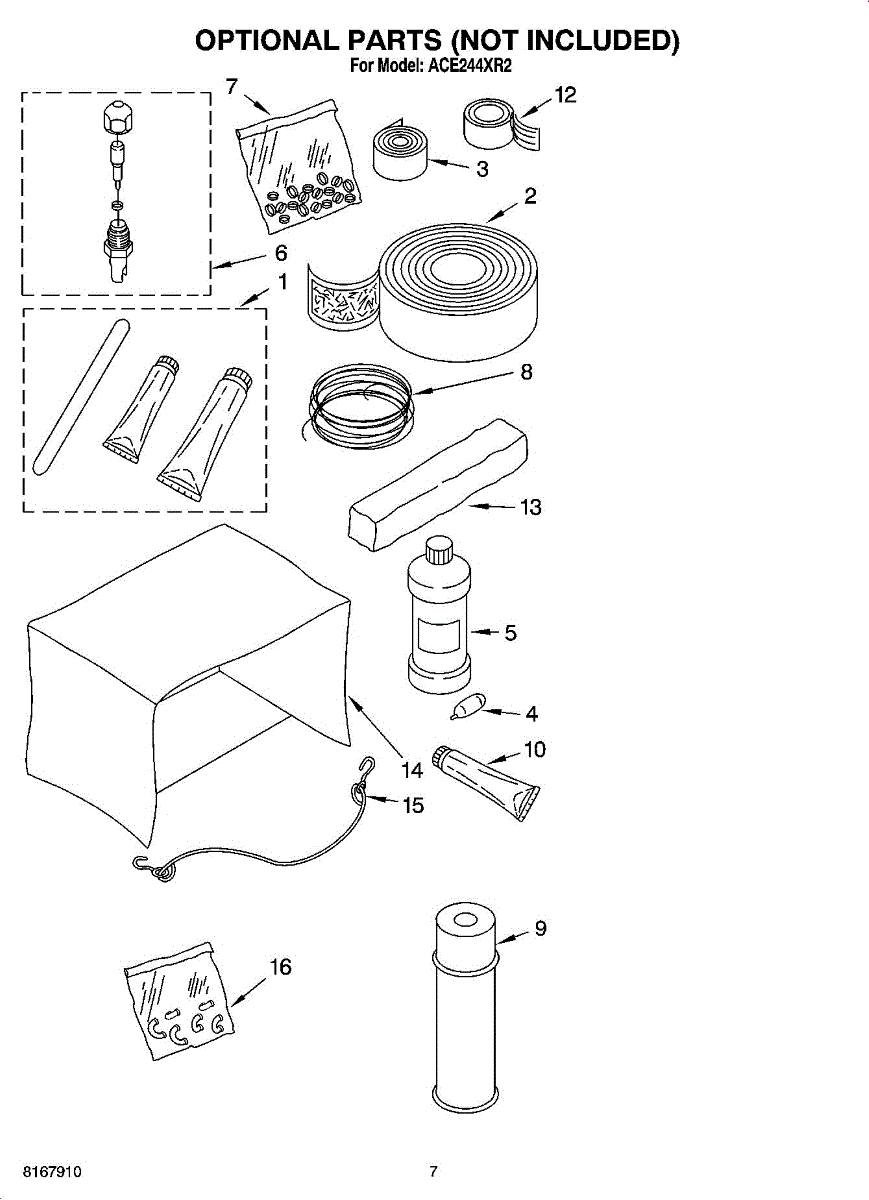 OPTIONAL PARTS (NOT INCLUDED)
For Model: ACE244XR2

7
12
3
2
6
1
8
13
5
4
10
14
15
16
9

8167910
7