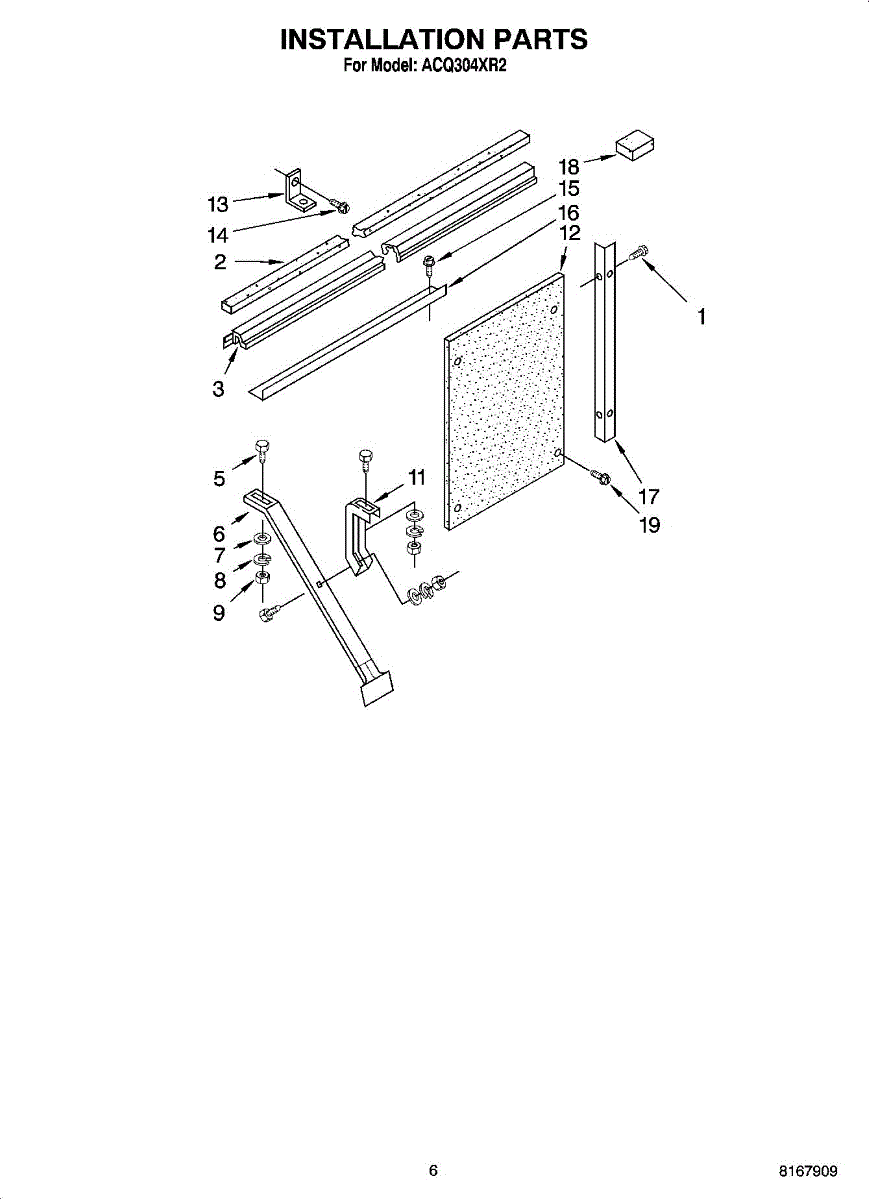 INSTALLATION PARTS
For Model: ACQ304XR2

18
15
16
12
13
14
2
1
3
5
11
6
7
8
9
17
19

6

8167909