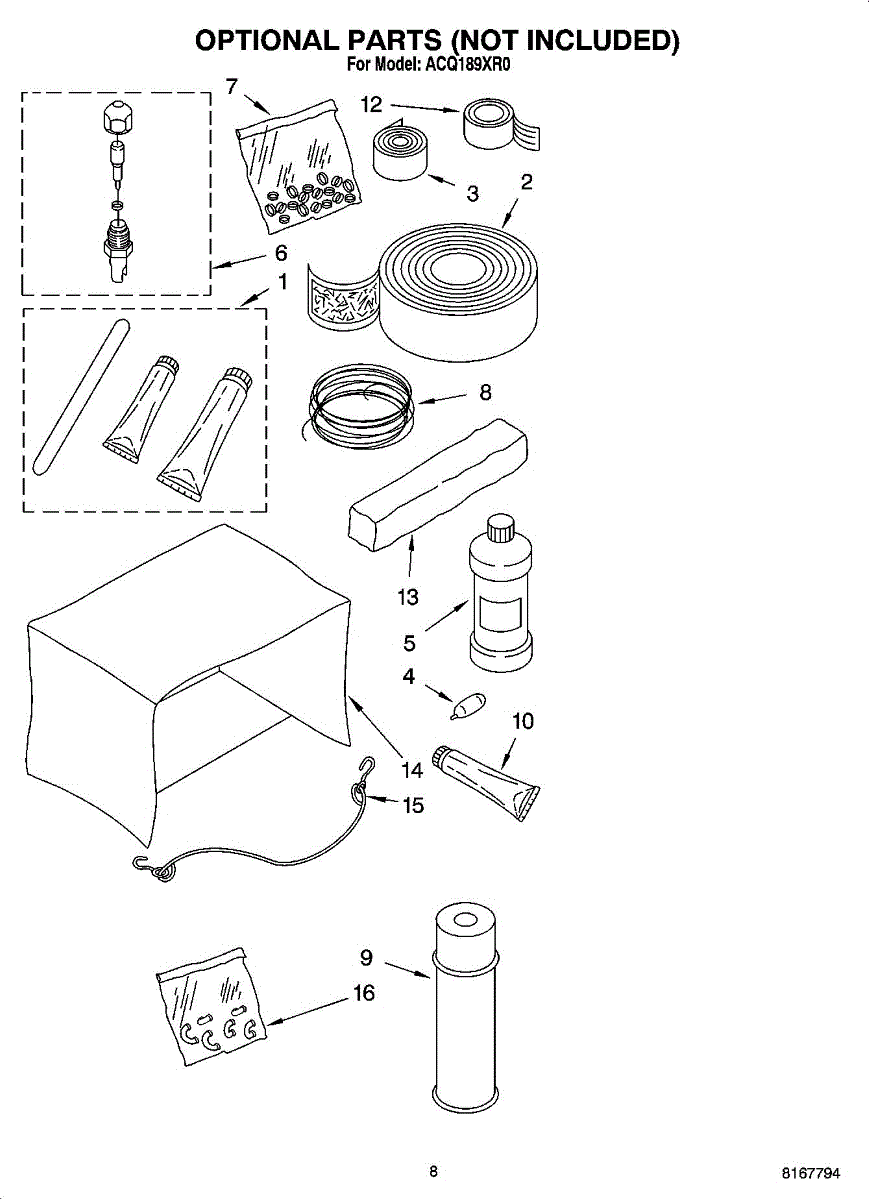 OPTIONAL PARTS (NOT INCLUDED)
For Model: ACQ189XR0

7
12
3
2
6
1
8
13
5
4
10
14
15
9
16

8

8167794