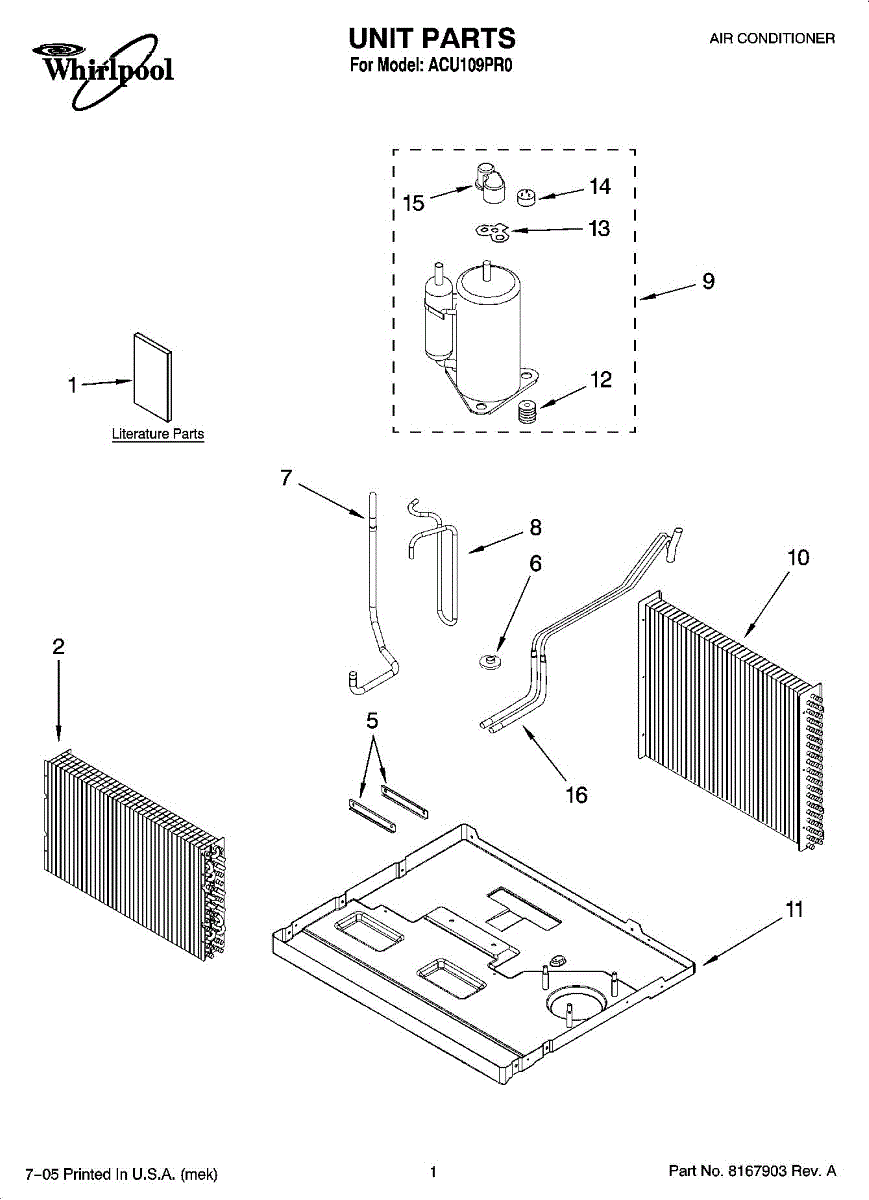 Whirlpool

UNIT PARTS
For Model: ACU109PR0

AIR CONDITIONER

15
14
13
9
12
1
Literature Parts
7
8
6
10
2
5
16
11

7-05 Printed In U.S.A. (mek)

1

Part No. 8167903 Rev. A