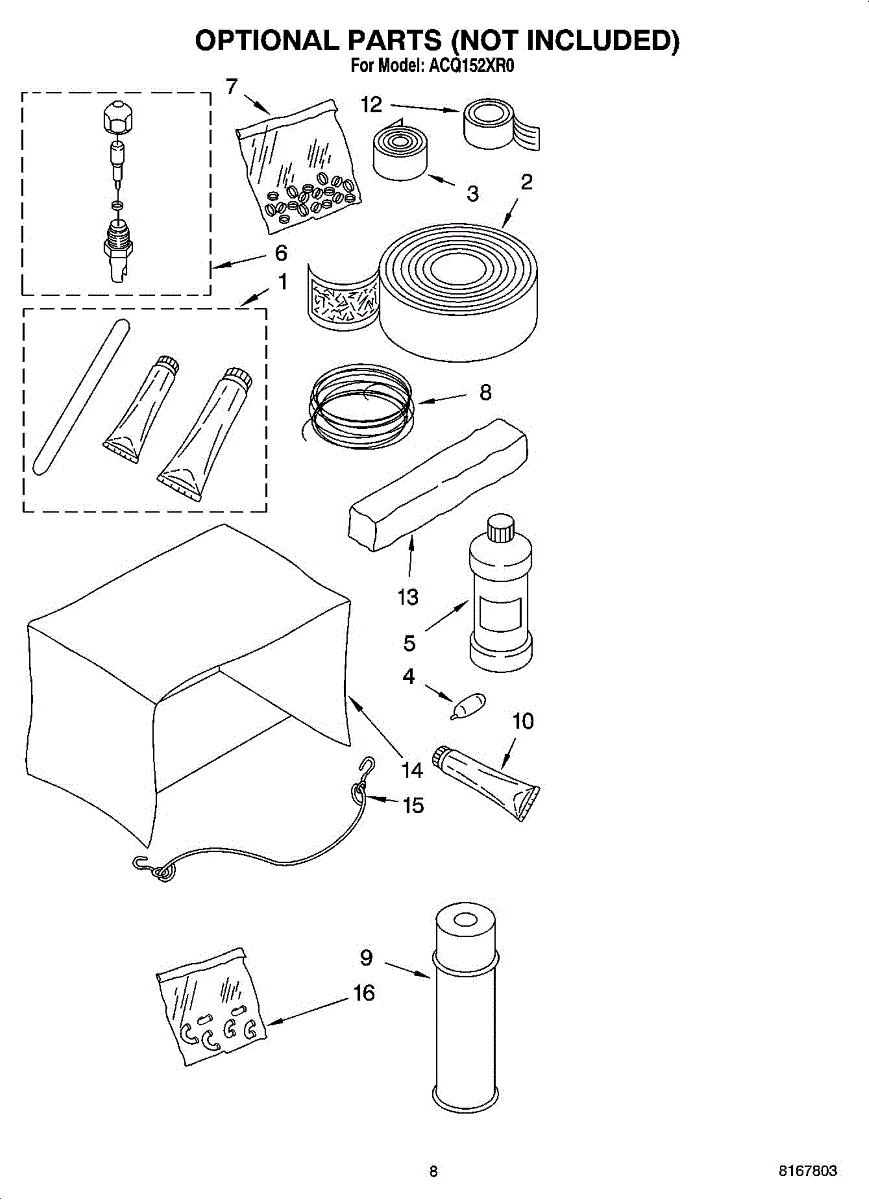 OPTIONAL PARTS (NOT INCLUDED)
For Model: ACQ152XR0

7
12
3
2
6
1
8
13
5
4
10
14
15
9
16

8

8167803