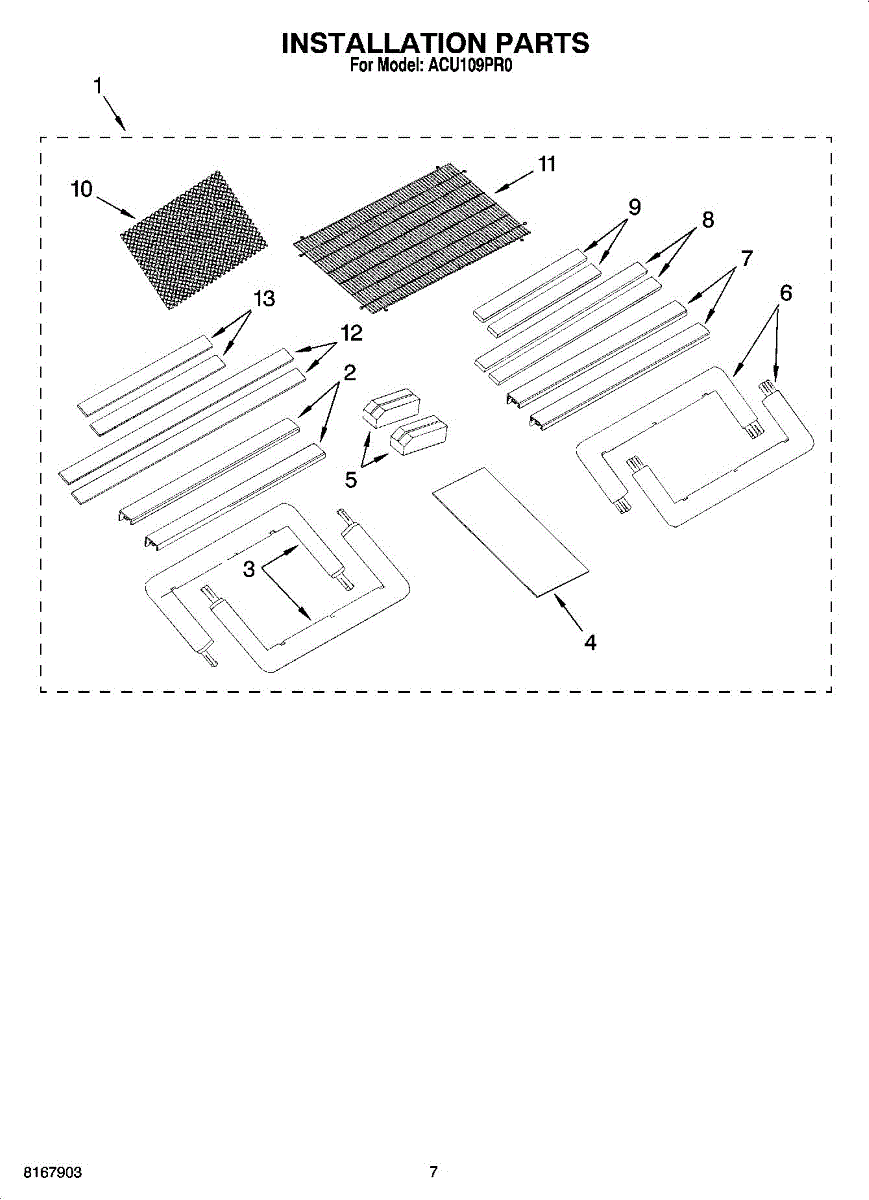 INSTALLATION PARTS
For Model: ACU109PR0

1
10
11
9
8
7
6
13
12
2
5
3
4

8167903
7