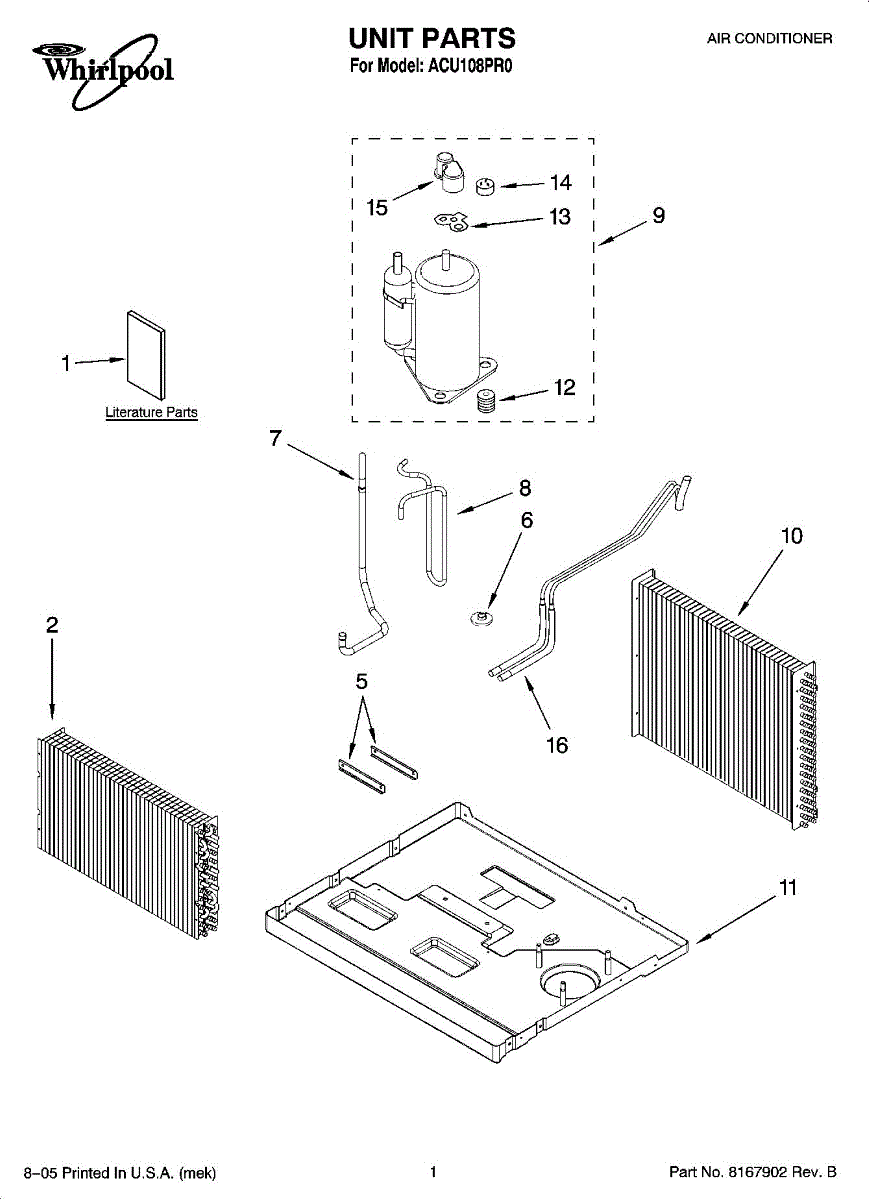 Whirlpool

UNIT PARTS
For Model: ACU108PR0

AIR CONDITIONER

15
14
13
9
1
Literature Parts
12
7
8
6
10
2
5
16
11

8–05 Printed In U.S.A. (mek)

1

Part No. 8167902 Rev. B