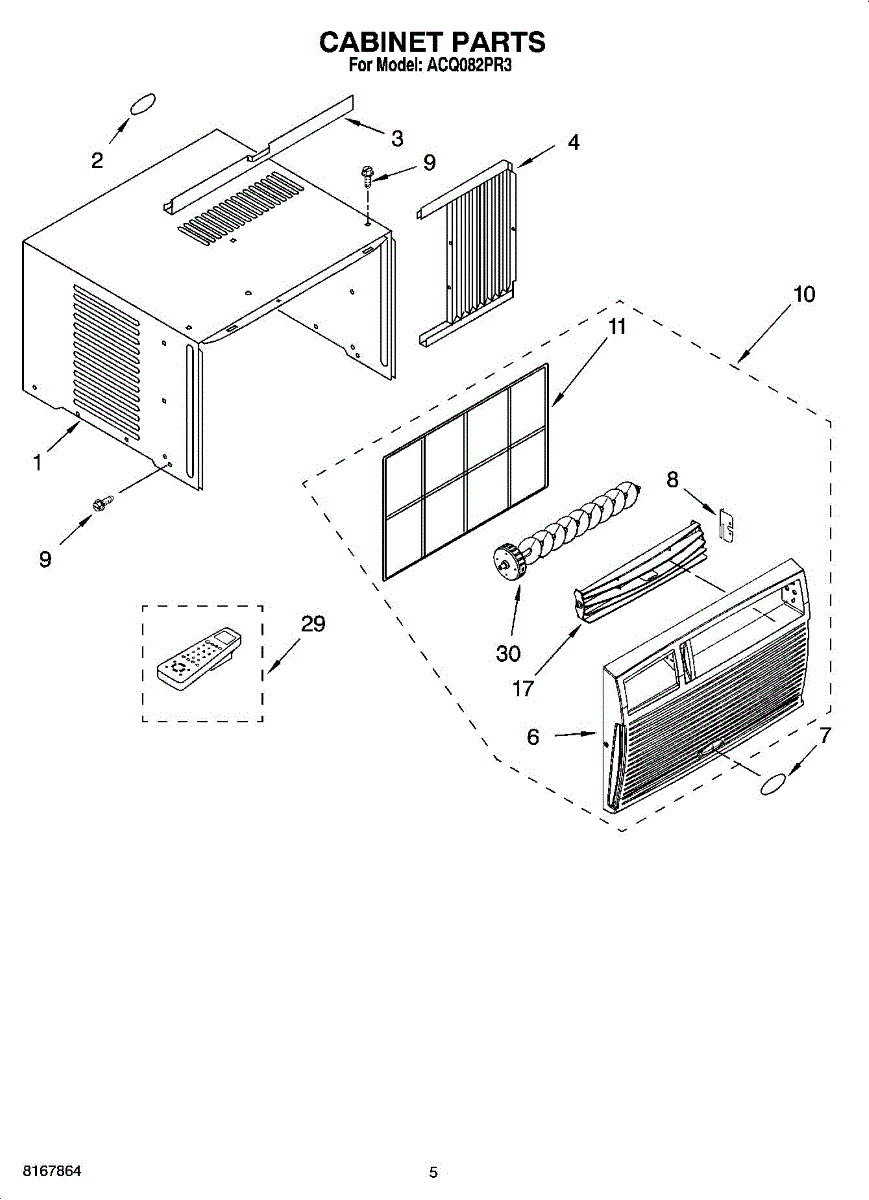 CABINET PARTS
For Model: ACQ082PR3

2
3
9
4
10
11
1
8
9
29
30
17
6
7

8167864
5